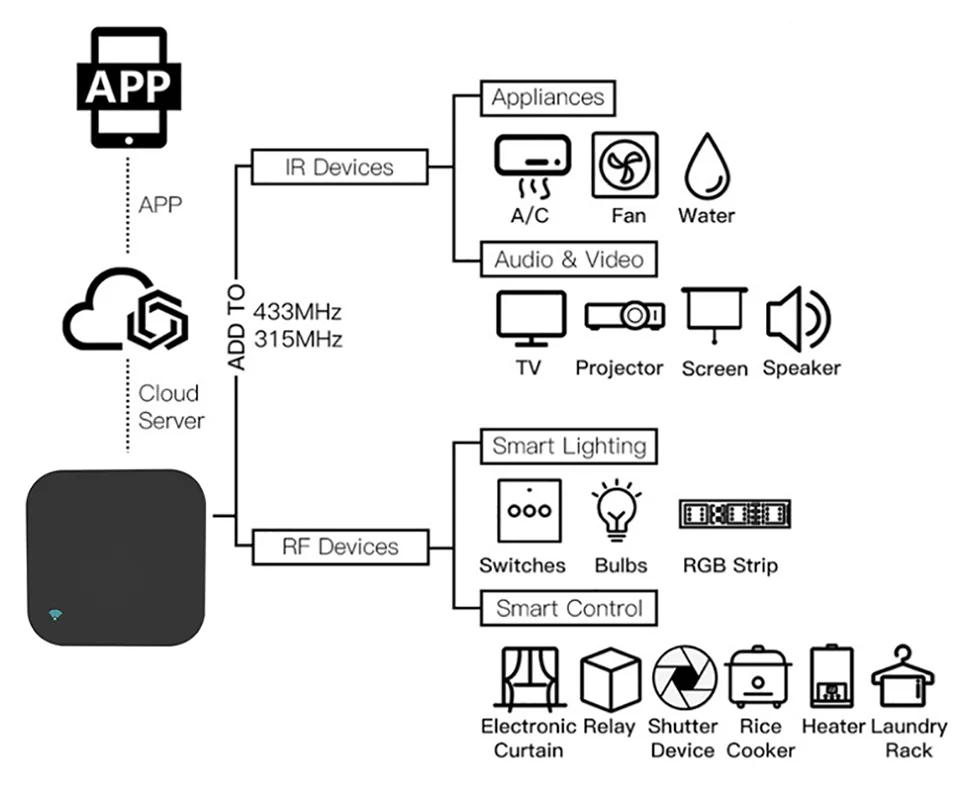 APP

APP

Cloud Server

ADD TO

433MHz
315MHz

IR Devices

Appliances

A/C
Fan
Water

Audio & Video

TV
Projector
Screen
Speaker

RF Devices

Smart Lighting

Switches
Bulbs
RGB Strip

Smart Control

Electronic Curtain
Relay
Shutter Device
Rice Cooker
Heater
Laundry Rack