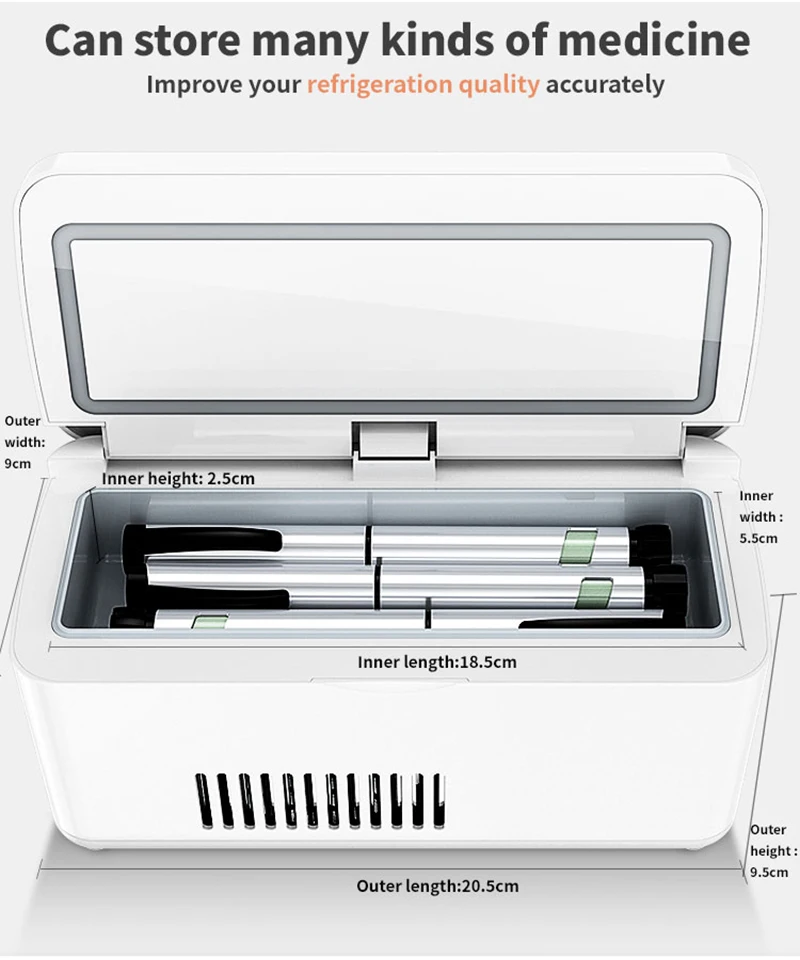 Can store many kinds of medicine

Improve your refrigeration quality accurately

Outer width: 9cm

Inner height: 2.5cm

Inner width : 5.5cm

Inner length:18.5cm

Outer height : 9.5cm

Outer length:20.5cm