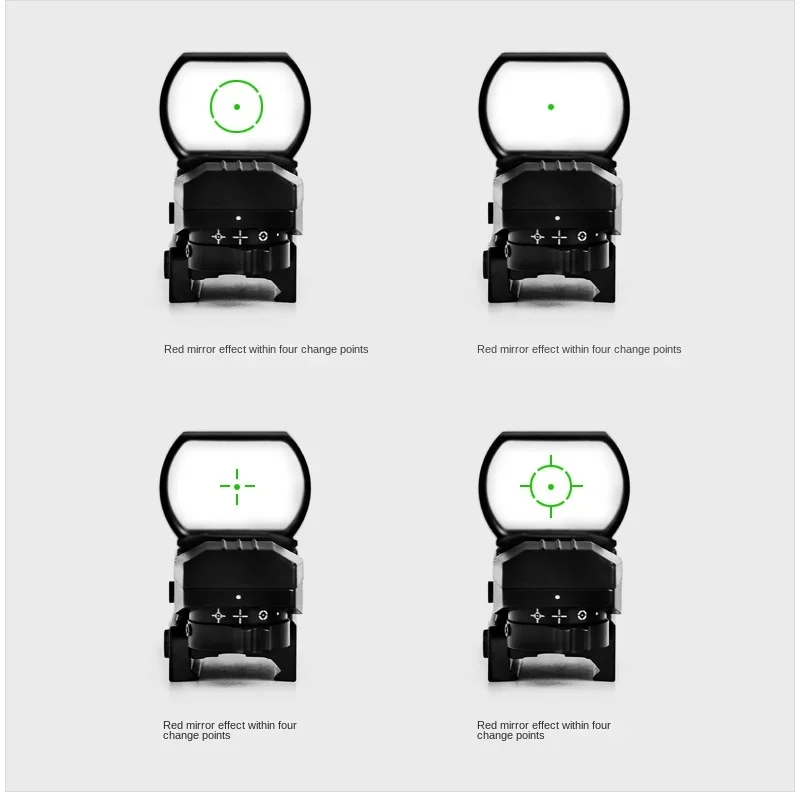 Red mirror effect within four change points

Red mirror effect within four change points

Red mirror effect within four change points

Red mirror effect within four change points