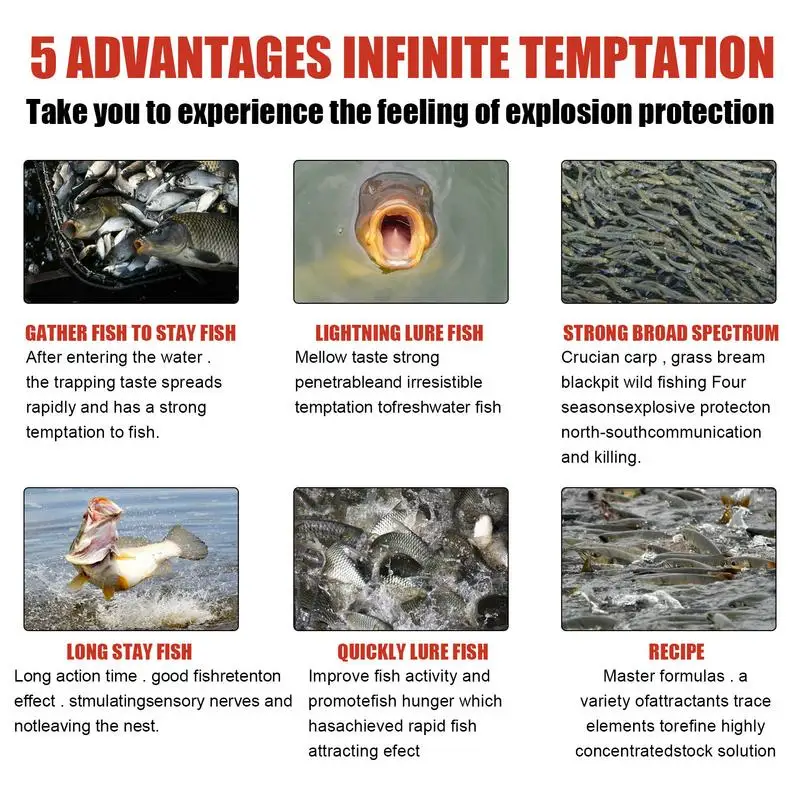 5 ADVANTAGES INFINITE TEMPTATION

Take you to experience the feeling of explosion protection

GATHER FISH TO STAY FISH

After entering the water . the trapping taste spreads rapidly and has a strong temptation to fish.

LIGHTNING LURE FISH

Mellow taste strong penetrableand irresistible temptation tofreshwater fish

STRONG BROAD SPECTRUM

Crucian carp , grass bream blackpit wild fishing Four seasonsexplosive protecton north-southcommunication and killing.

LONG STAY FISH

Long action time . good fishretenton effect . stmulatingsensory nerves and notleaving the nest.

QUICKLY LURE FISH

Improve fish activity and promotefish hunger which hasachieved rapid fish attracting efect

RECIPE

Master formulas . a variety ofattractants trace elements torefine highly concentratedstock solution