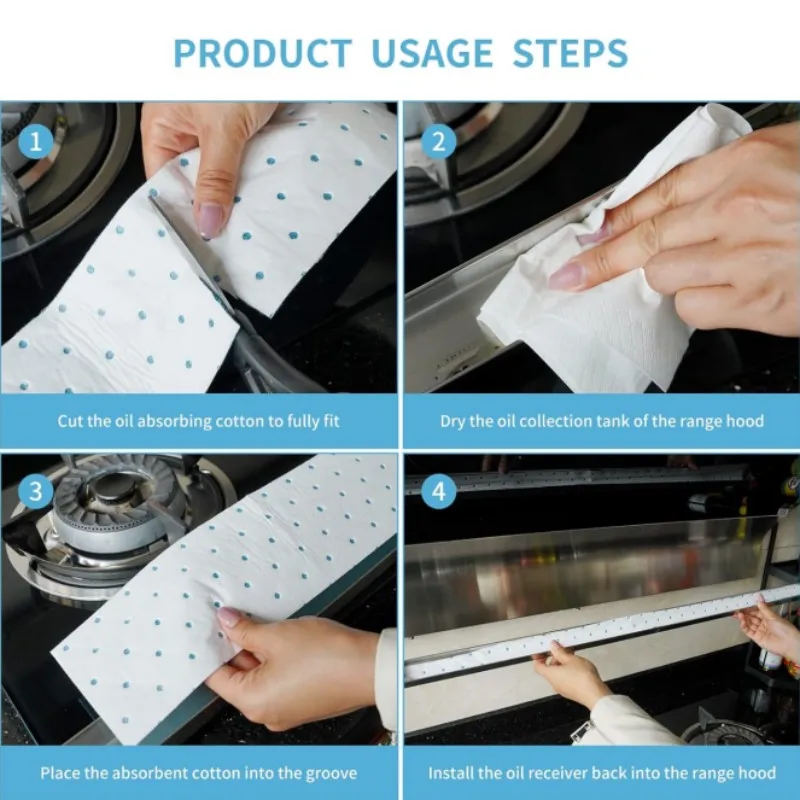 PRODUCT USAGE STEPS

1

Cut the oil absorbing cotton to fully fit

2

Dry the oil collection tank of the range hood

3

Place the absorbent cotton into the groove

4

Install the oil receiver back into the range hood