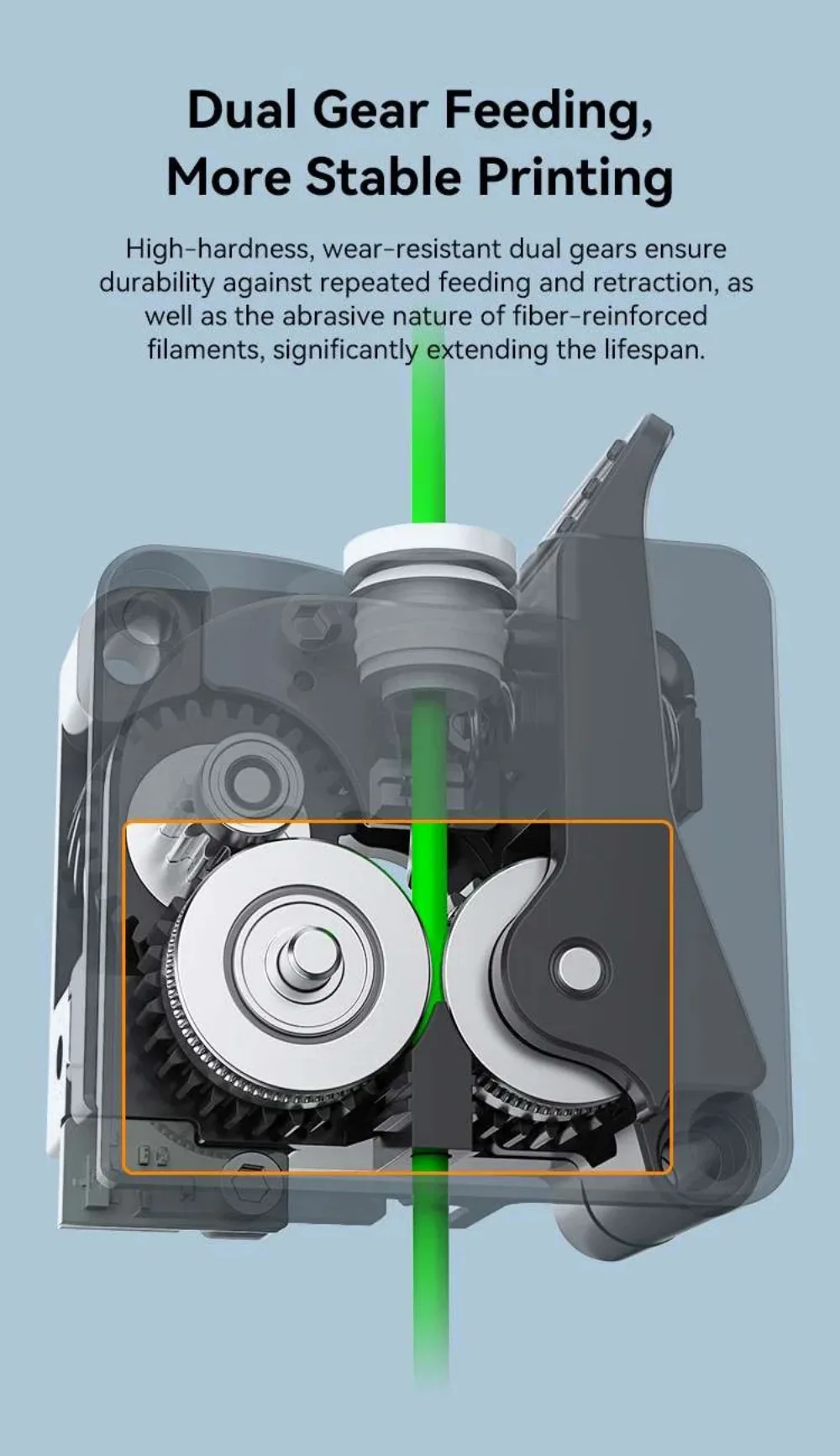 Dual Gear Feeding,
More Stable Printing

High-hardness, wear-resistant dual gears ensure durability against repeated feeding and retraction, as well as the abrasive nature of fiber-reinforced filaments, significantly extending the lifespan.