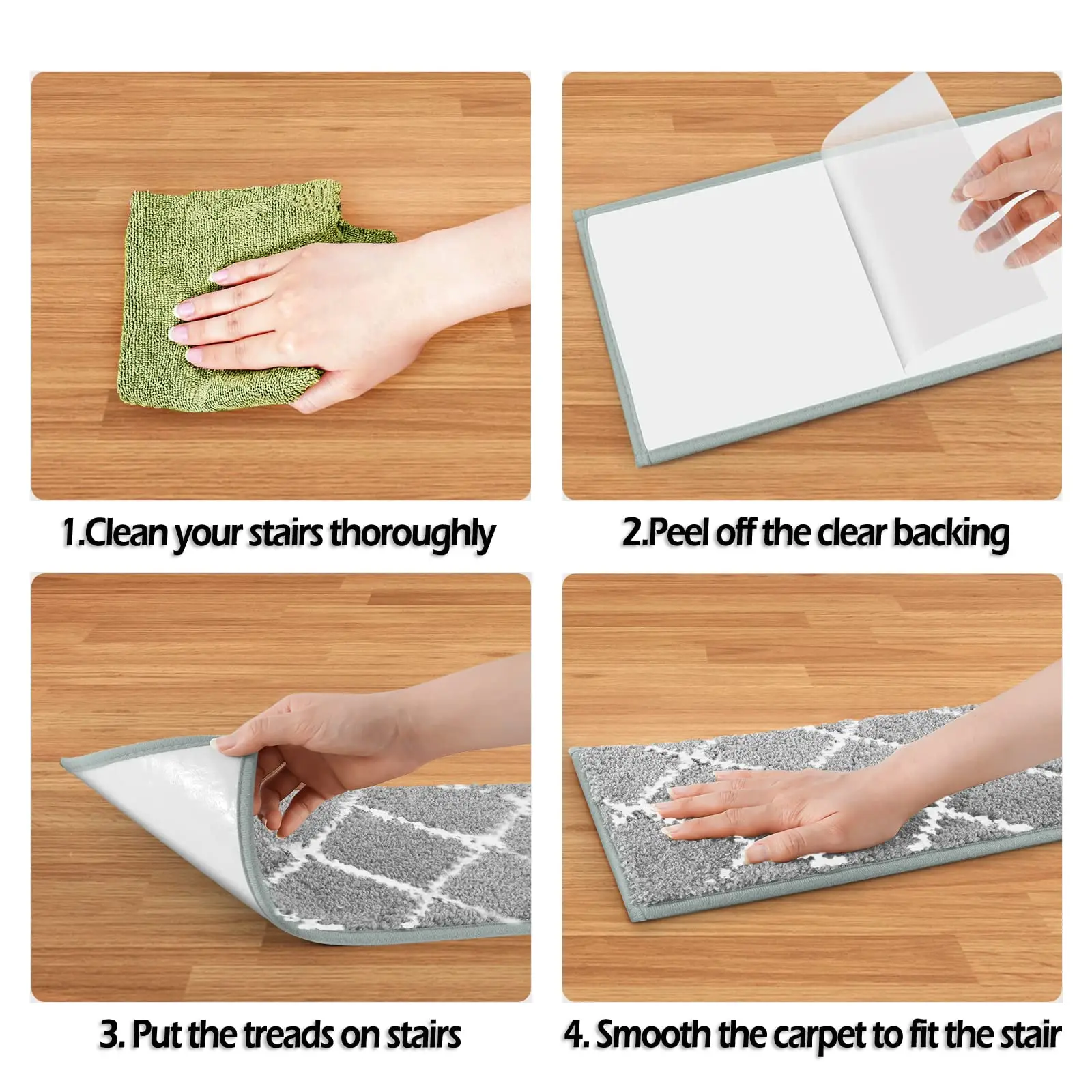 1.Clean your stairs thoroughly

2.Peel off the clear backing

3. Put the treads on stairs

4. Smooth the carpet to fit the stair