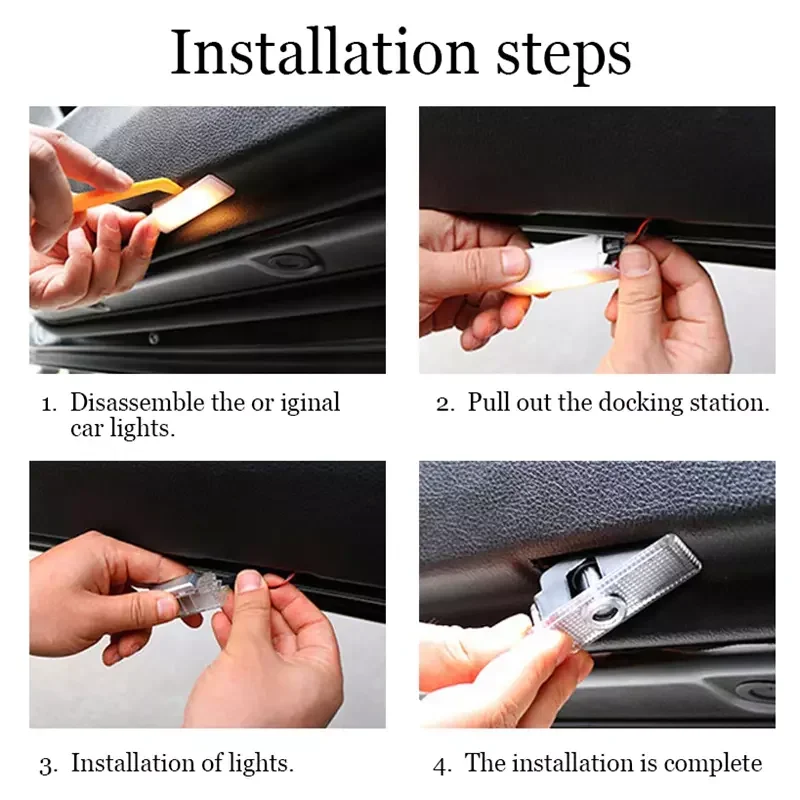 Installation steps

1. Disassemble the or iginal car lights.

2. Pull out the docking station.

3. Installation of lights.

4. The installation is complete