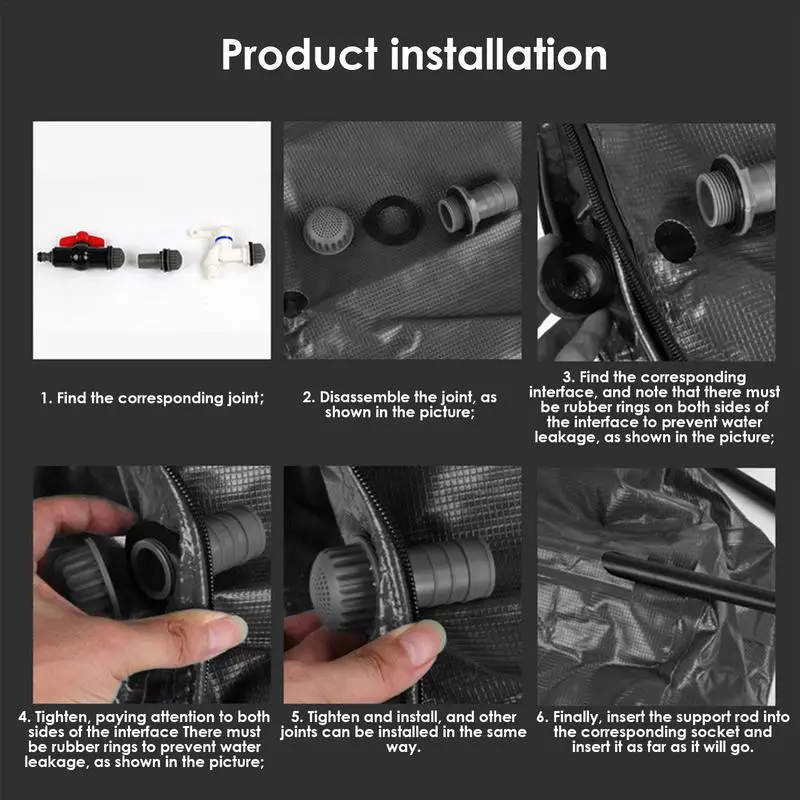 Product installation

1. Find the corresponding joint;

2. Disassemble the joint, as shown in the picture;

3. Find the corresponding interface, and note that there must be rubber rings on both sides of the interface to prevent water leakage, as shown in the picture;

4. Tighten, paying attention to both sides of the interface There must be rubber rings to prevent water leakage, as shown in the picture;

5. Tighten and install, and other joints can be installed in the same way.

6. Finally, insert the support rod into the corresponding socket and insert it as far as it will go.