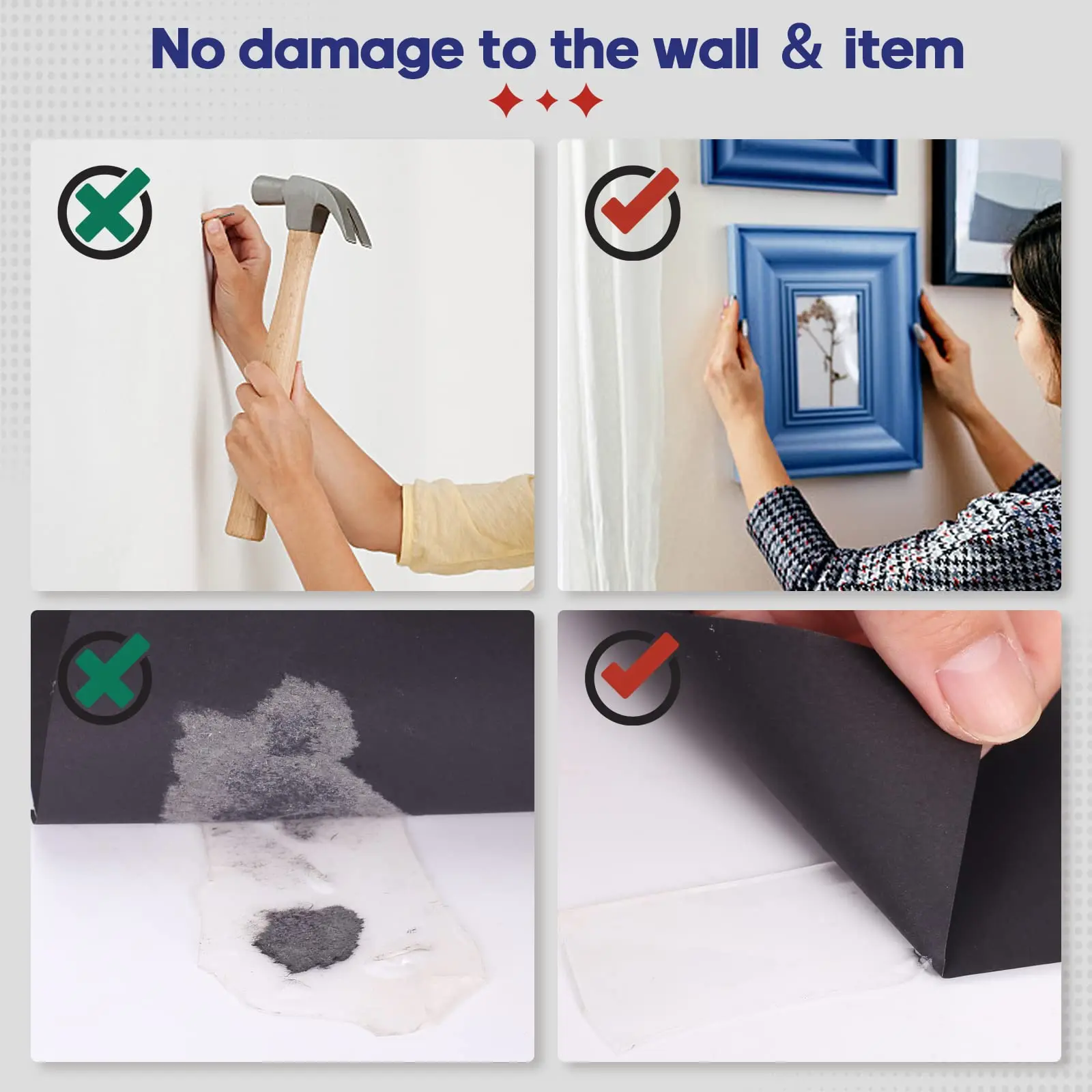 No damage to the wall & item