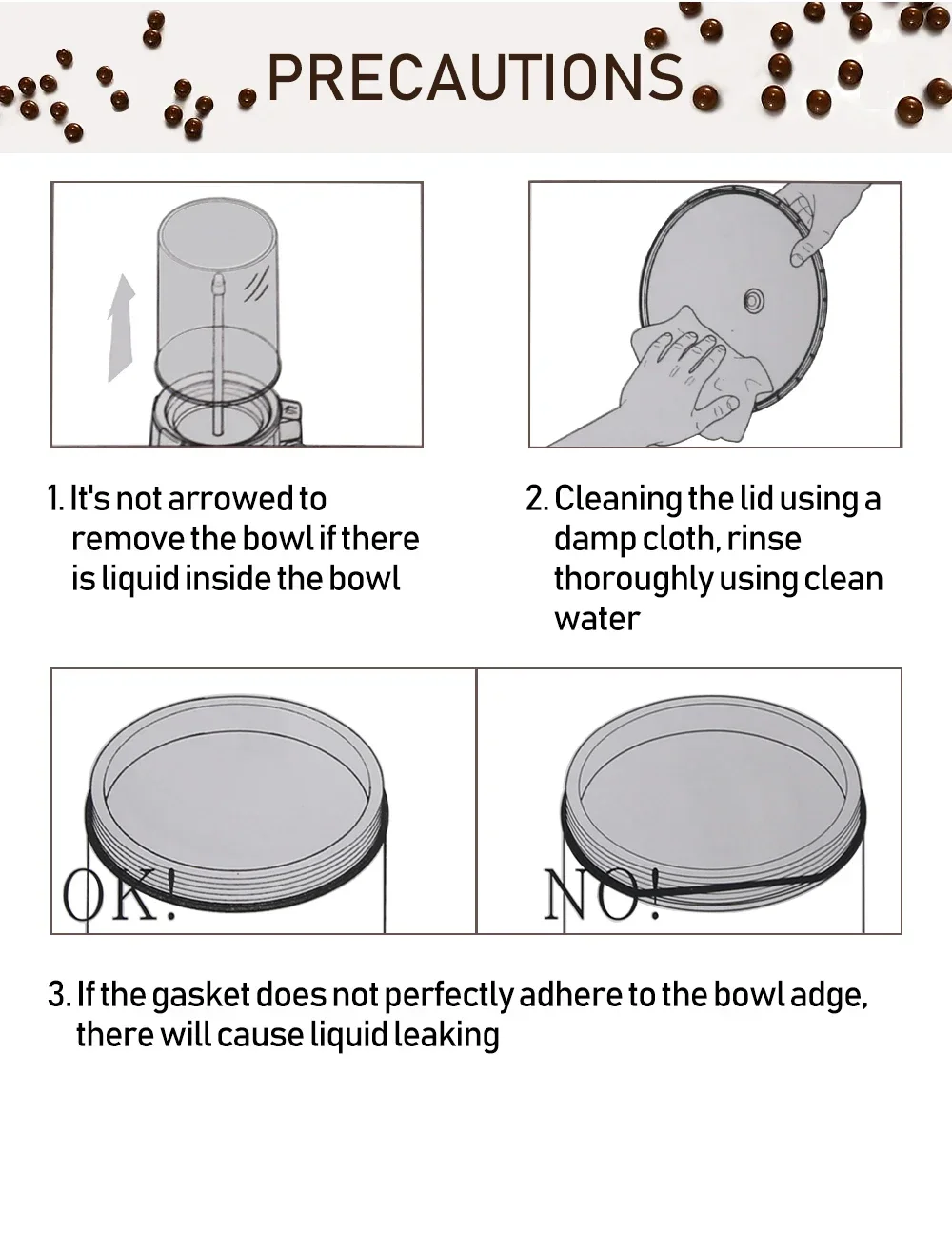 PRECAUTIONS

1. It's not arrowed to remove the bowl if there is liquid inside the bowl

2. Cleaning the lid using a damp cloth, rinse thoroughly using clean water

OK!

NO!

3. If the gasket does not perfectly adhere to the bowl adge, there will cause liquid leaking