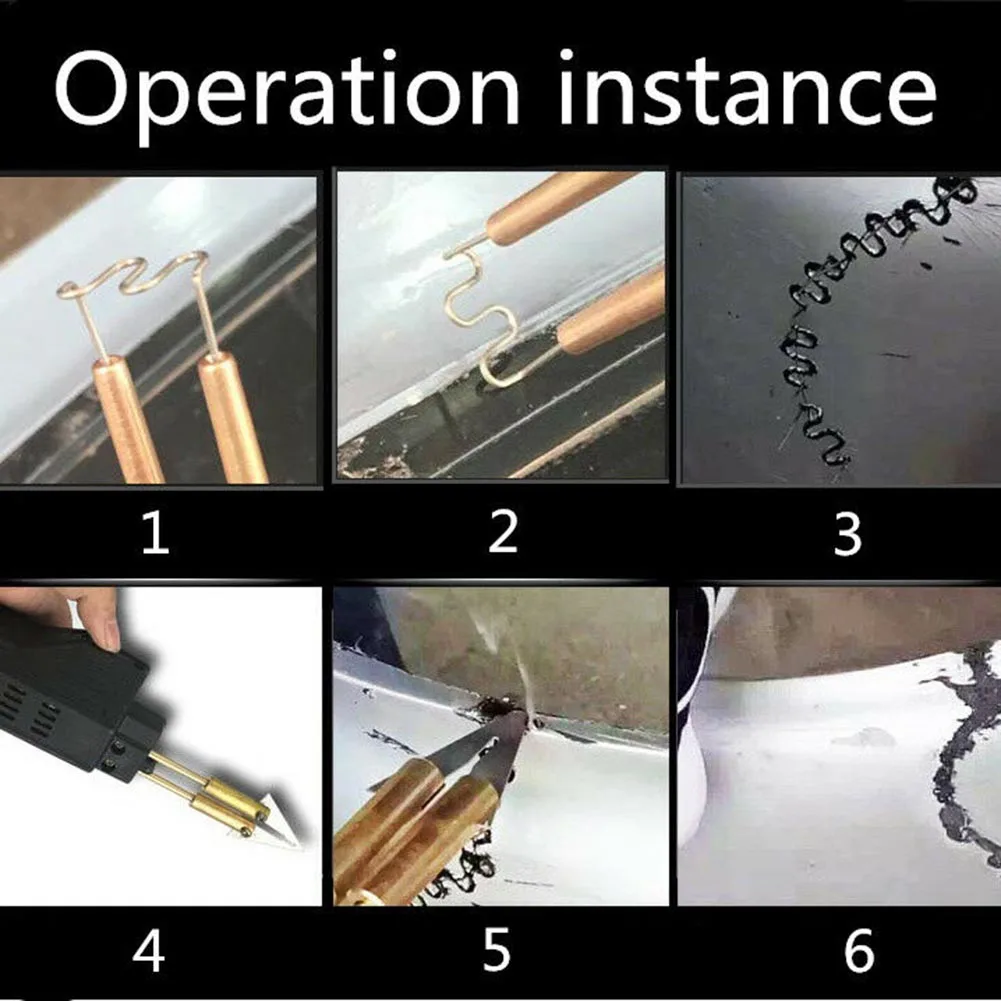 Operation instance

1

2

3

4

5

6