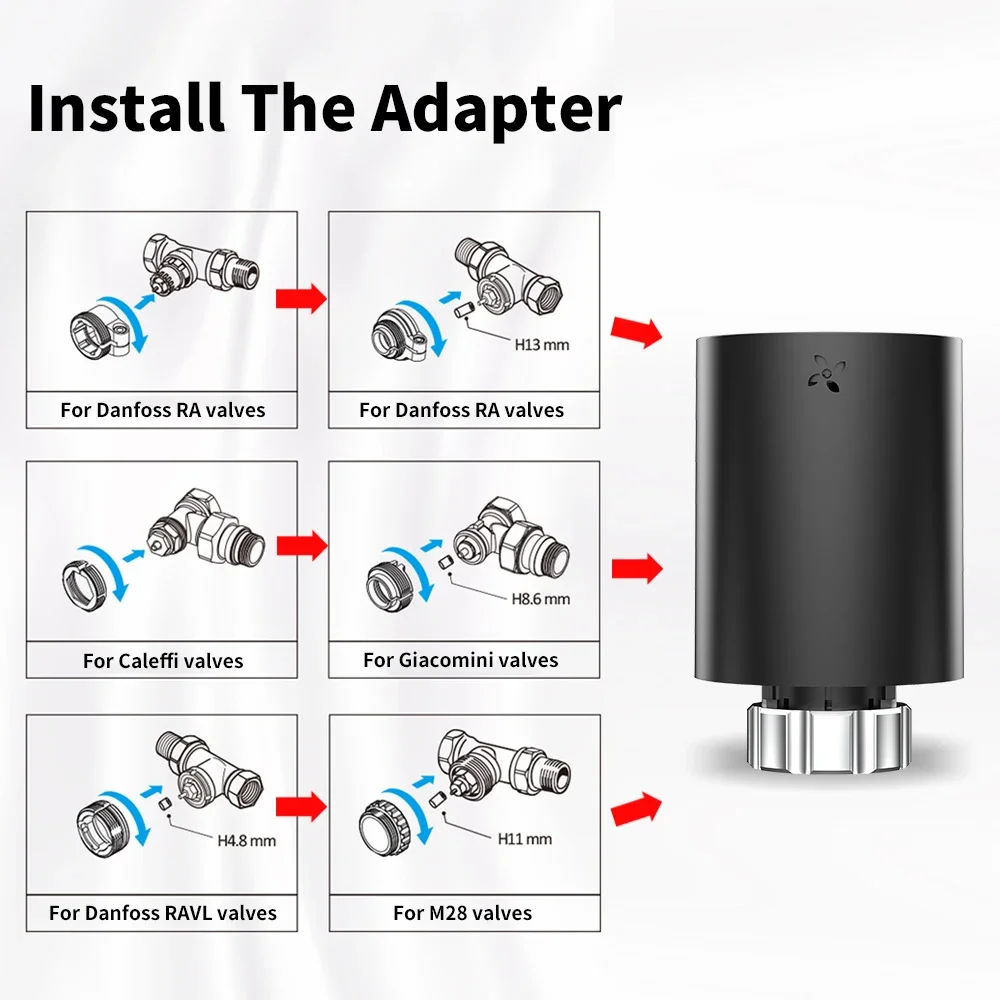 Install The Adapter

For Danfoss RA valves

H13 mm

For Danfoss RA valves

For Caleffi valves

H8.6 mm

For Giacomini valves

H4.8 mm

For Danfoss RAVL valves

H11 mm

For M28 valves