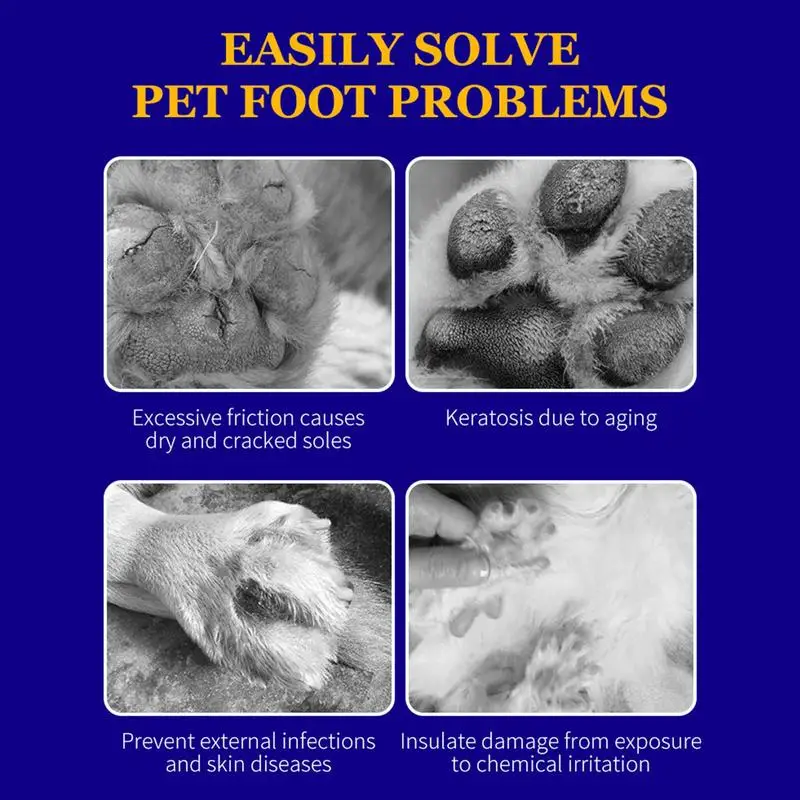 EASILY SOLVE
PET FOOT PROBLEMS

Excessive friction causes dry and cracked soles

Keratosis due to aging

Prevent external infections and skin diseases

Insulate damage from exposure to chemical irritation