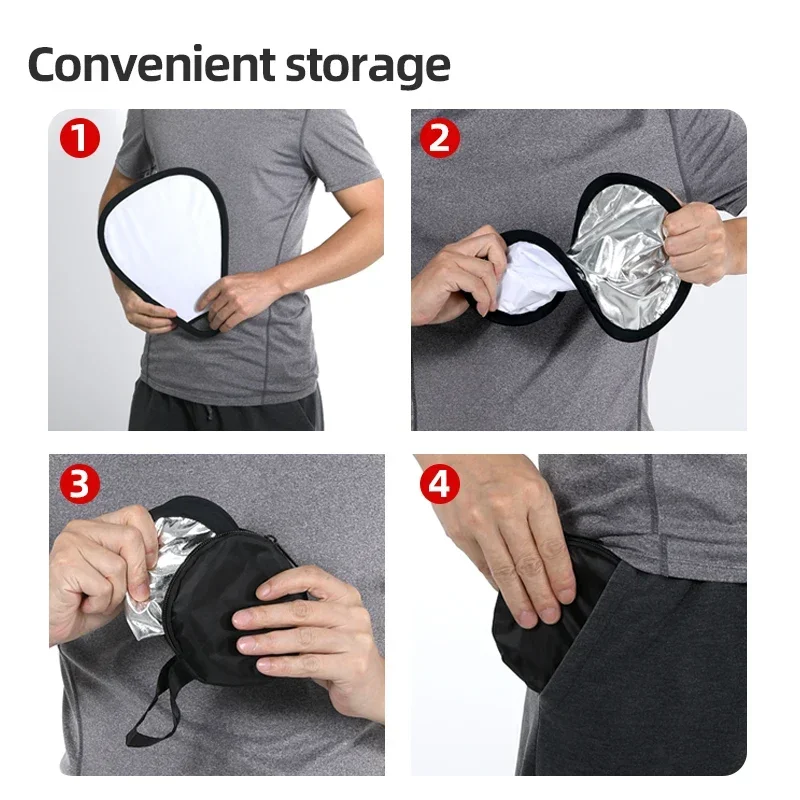 Convenient storage

1

2

3

4