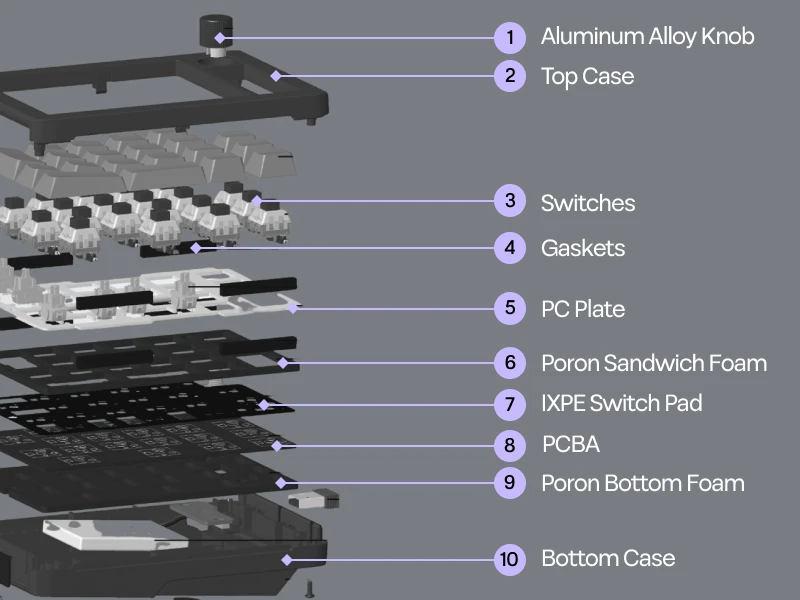 1 Aluminum Alloy Knob
2 Top Case
3 Switches
4 Gaskets
5 PC Plate
6 Poron Sandwich Foam
7 IXPE Switch Pad
8 PCBA
9 Poron Bottom Foam
10 Bottom Case