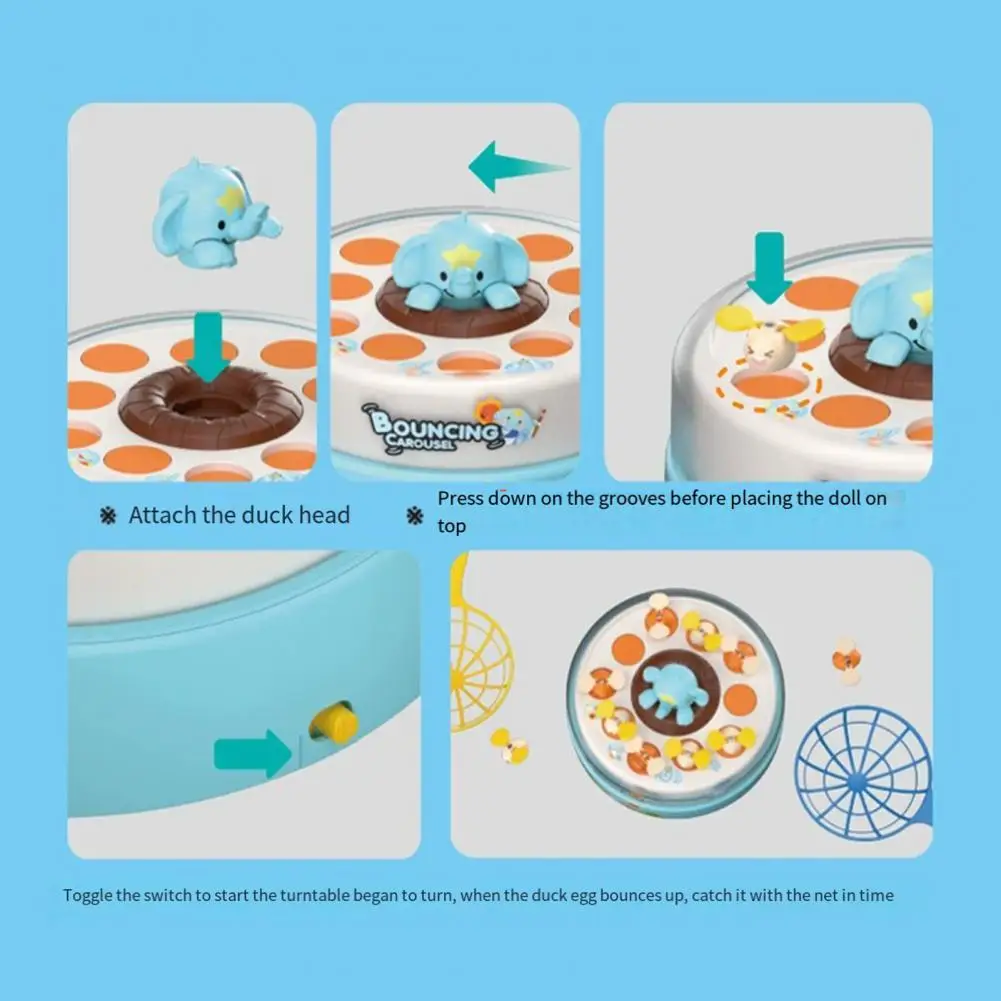 BOUNCING
CAROUSEL

※ Attach the duck head

※ Press down on the grooves before placing the doll on top

Toggle the switch to start the turntable began to turn, when the duck egg bounces up, catch it with the net in time