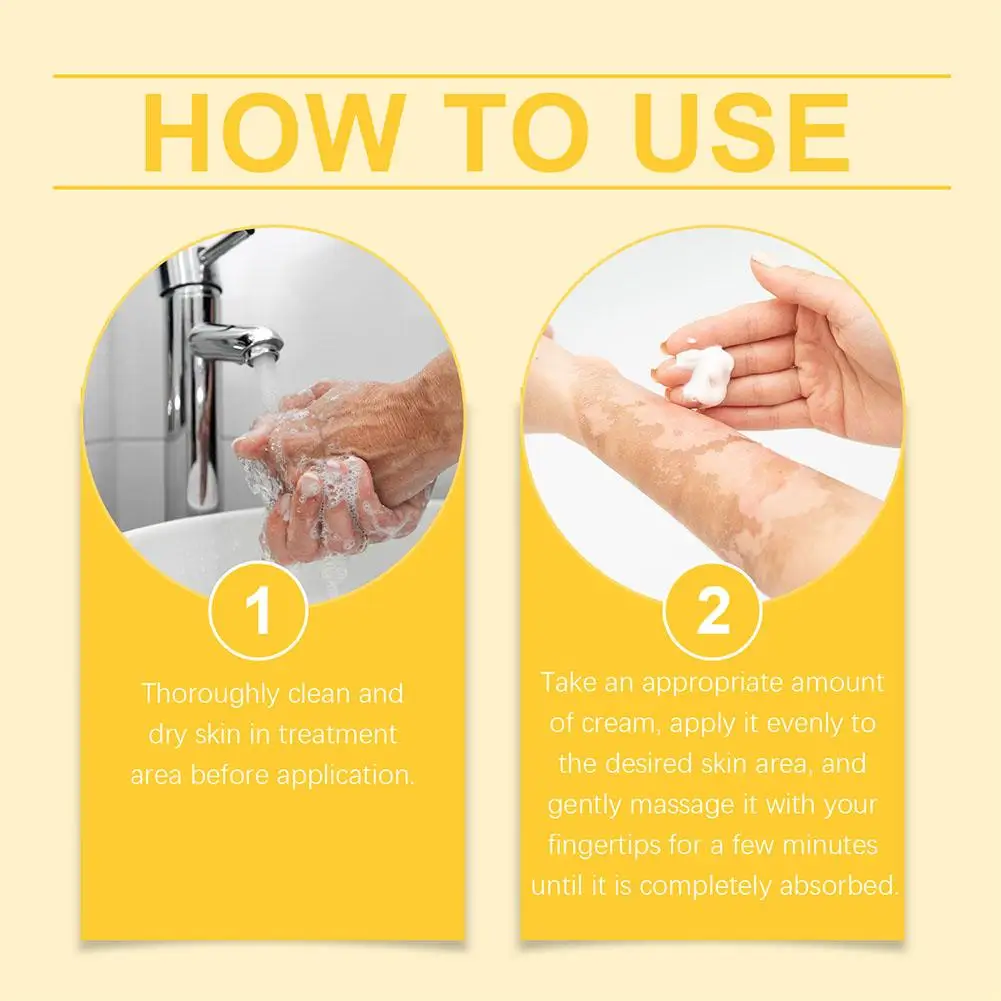 HOW TO USE

1

Thoroughly clean and dry skin in treatment area before application.

2

Take an appropriate amount of cream, apply it evenly to the desired skin area, and gently massage it with your fingertips for a few minutes until it is completely absorbed.