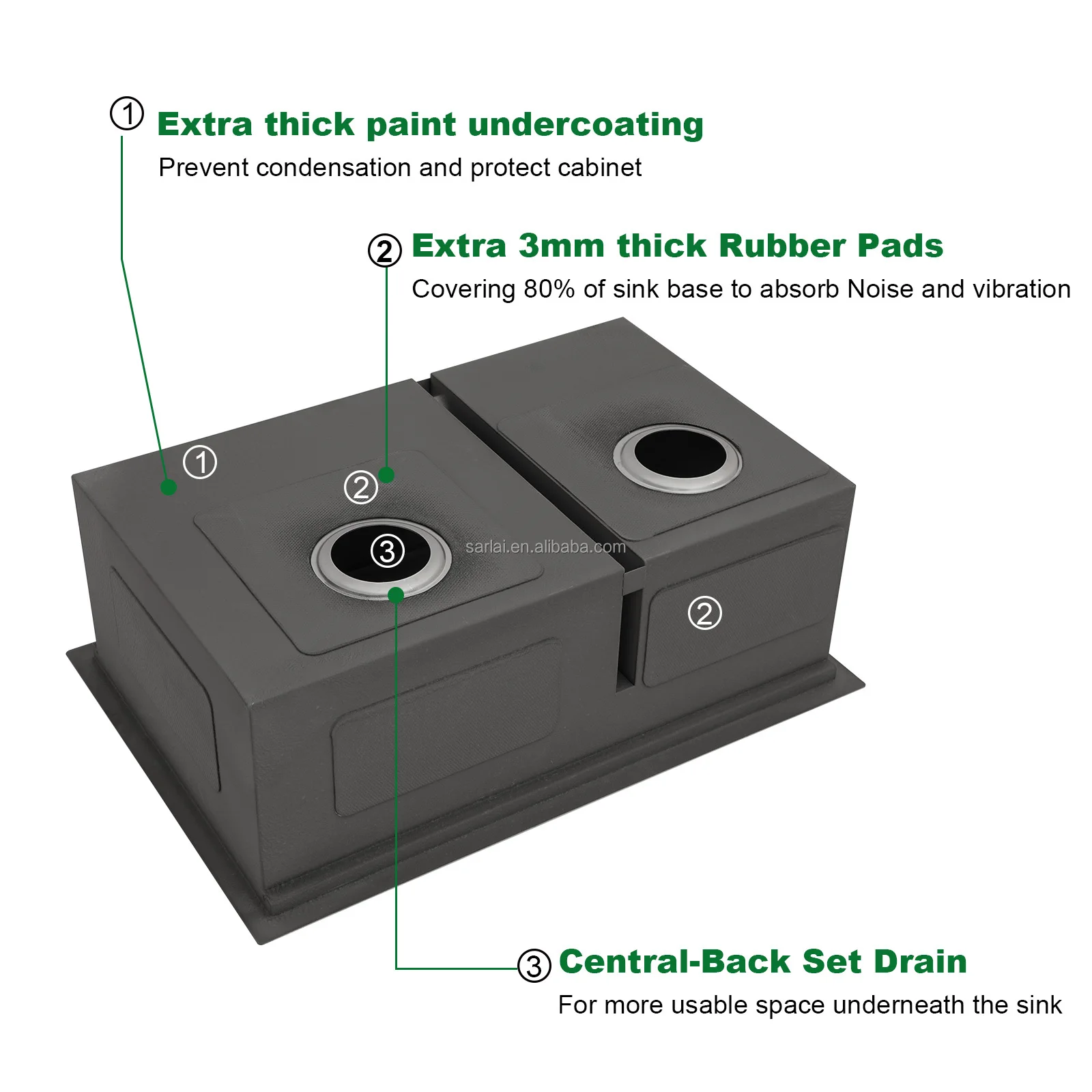 ① Extra thick paint undercoating
Prevent condensation and protect cabinet

② Extra 3mm thick Rubber Pads
Covering 80% of sink base to absorb Noise and vibration

①

②

③

sarlai.en.alibaba.com

②

③ Central-Back Set Drain
For more usable space underneath the sink