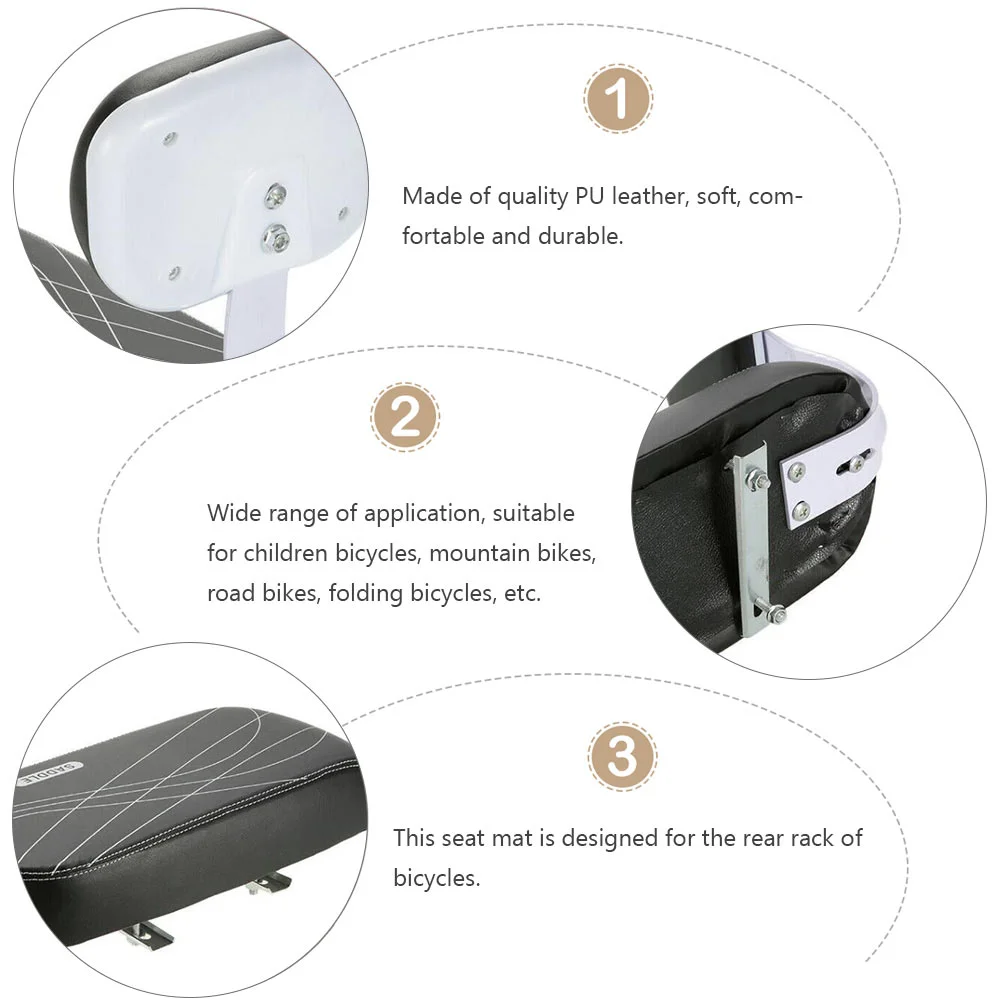 1

Made of quality PU leather, soft, comfortable and durable.

2

Wide range of application, suitable for children bicycles, mountain bikes, road bikes, folding bicycles, etc.

SADDLE

3

This seat mat is designed for the rear rack of bicycles.