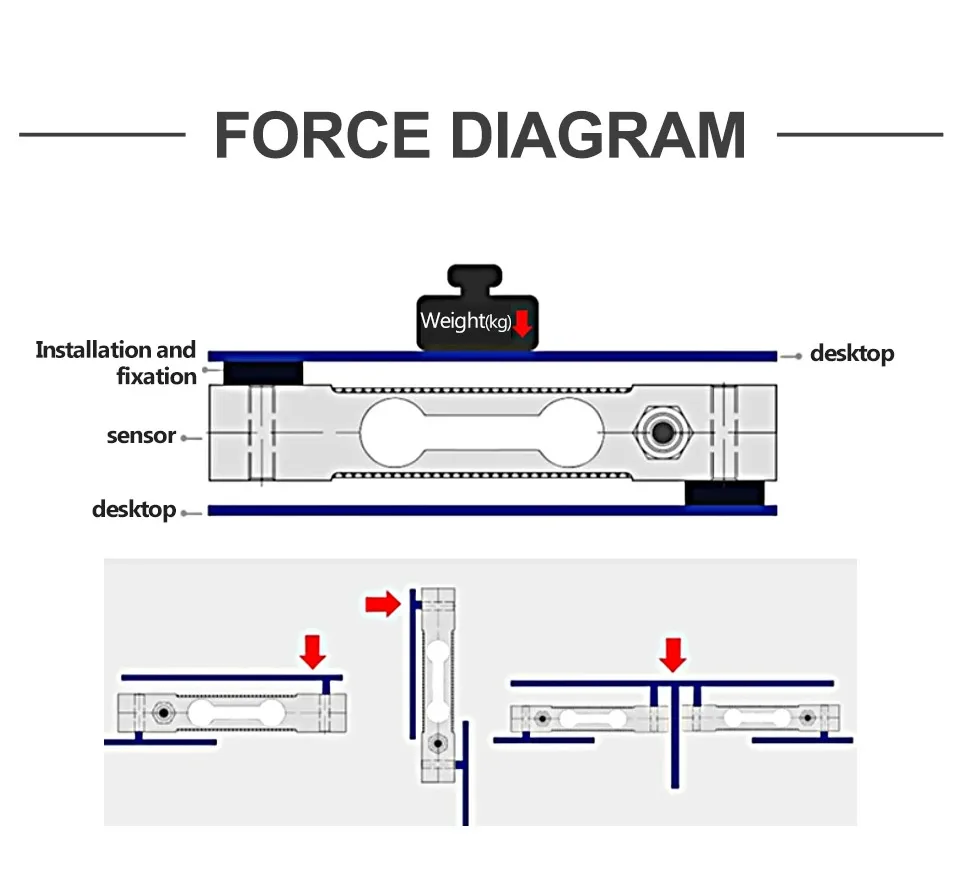 FORCE DIAGRAM

Weight(kg)

Installation and fixation

desktop

sensor

desktop