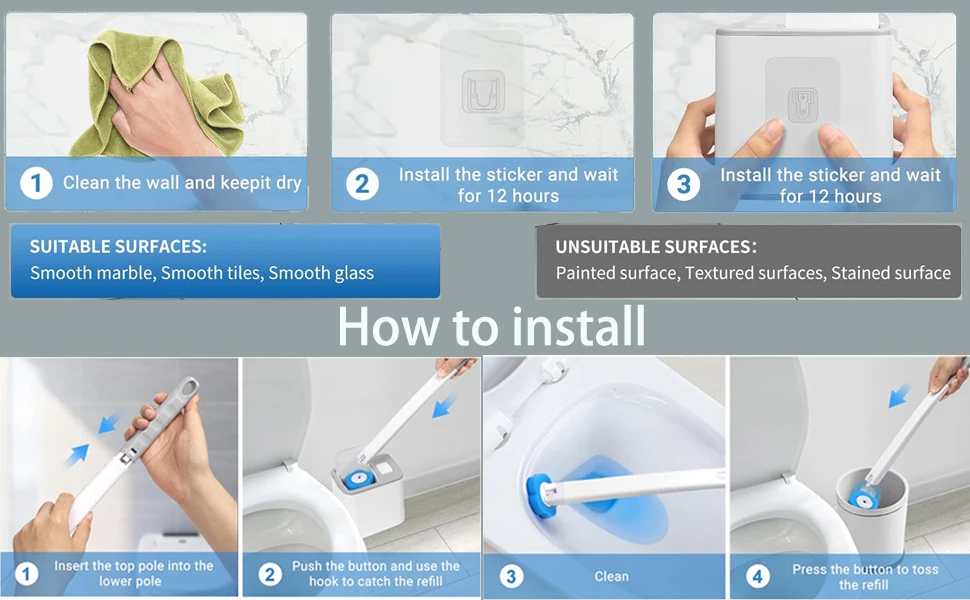 1 Clean the wall and keepit dry

2 Install the sticker and wait for 12 hours

3 Install the sticker and wait for 12 hours

SUITABLE SURFACES:
Smooth marble, Smooth tiles, Smooth glass

UNSUITABLE SURFACES:
Painted surface, Textured surfaces, Stained surface

How to install

1 Insert the top pole into the lower pole

2 Push the button and use the hook to catch the refill

3 Clean

4 Press the button to toss the refill