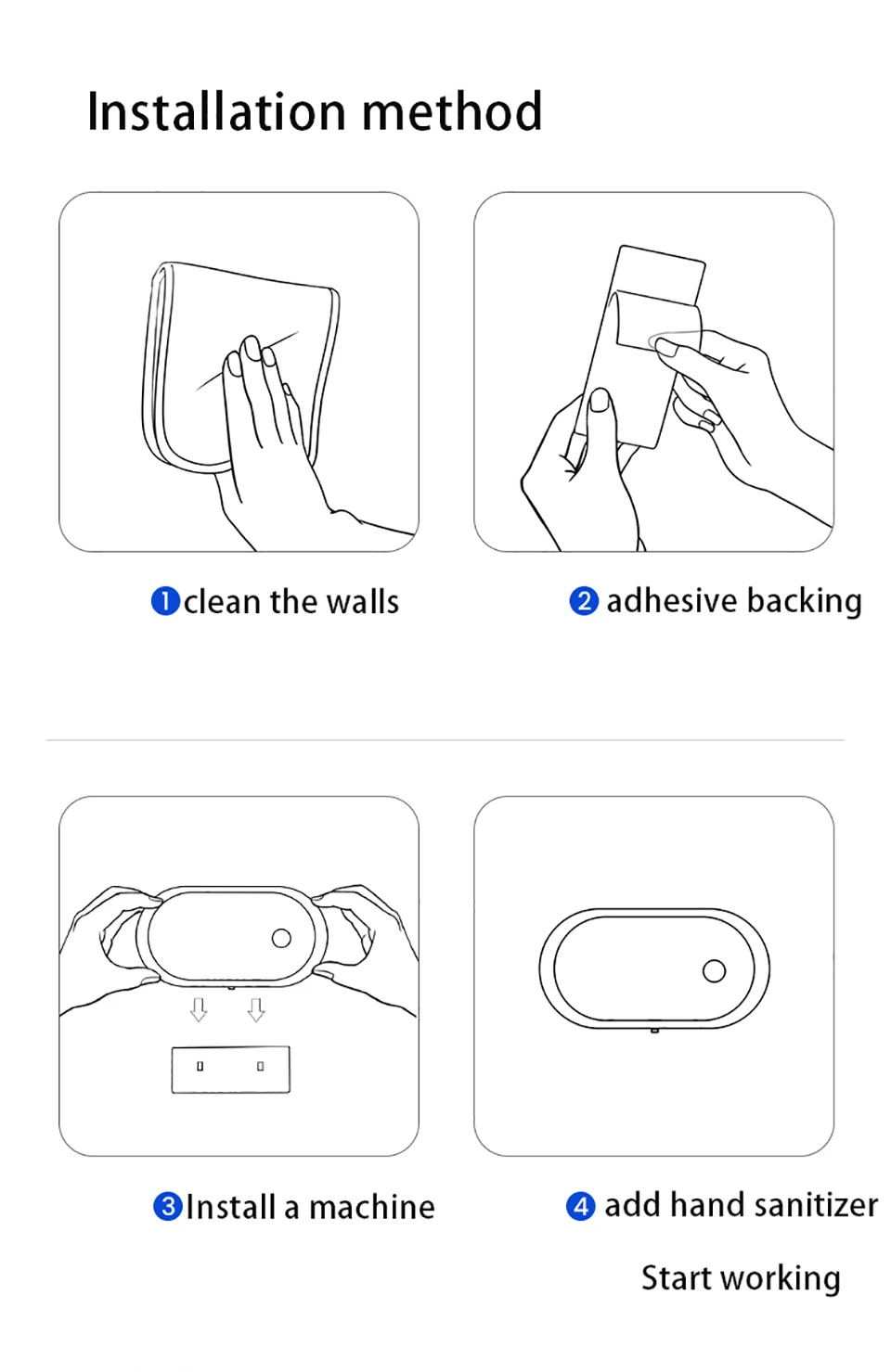 Installation method

1 clean the walls

2 adhesive backing

3 Install a machine

4 add hand sanitizer

Start working