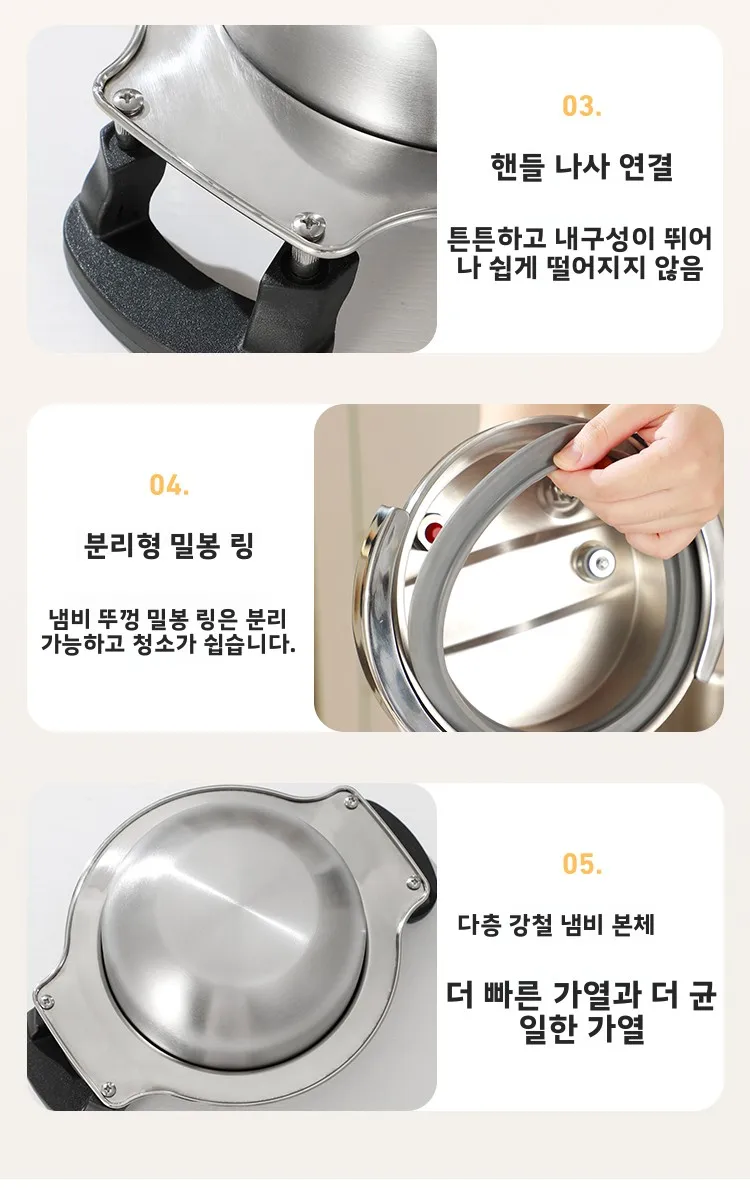 03.

핸들 나사 연결

튼튼하고 내구성이 뛰어나 쉽게 떨어지지 않음

04.

분리형 밀봉 링

냄비 뚜껑 밀봉 링은 분리 가능하고 청소가 쉽습니다.

05.

다층 강철 냄비 본체

더 빠른 가열과 더 균일한 가열