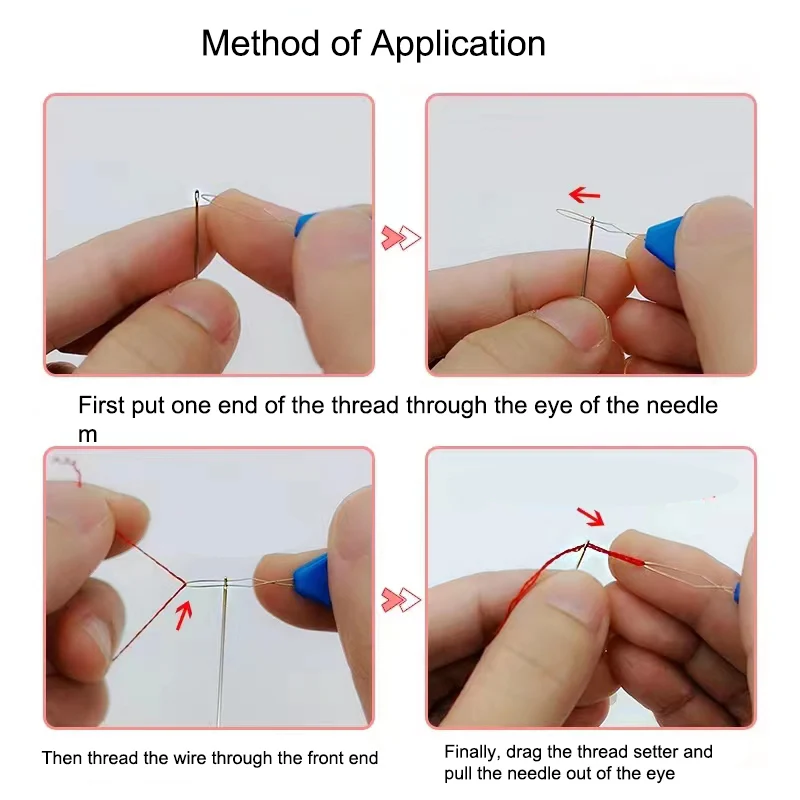 Method of Application

First put one end of the thread through the eye of the needle m

Then thread the wire through the front end

Finally, drag the thread setter and pull the needle out of the eye