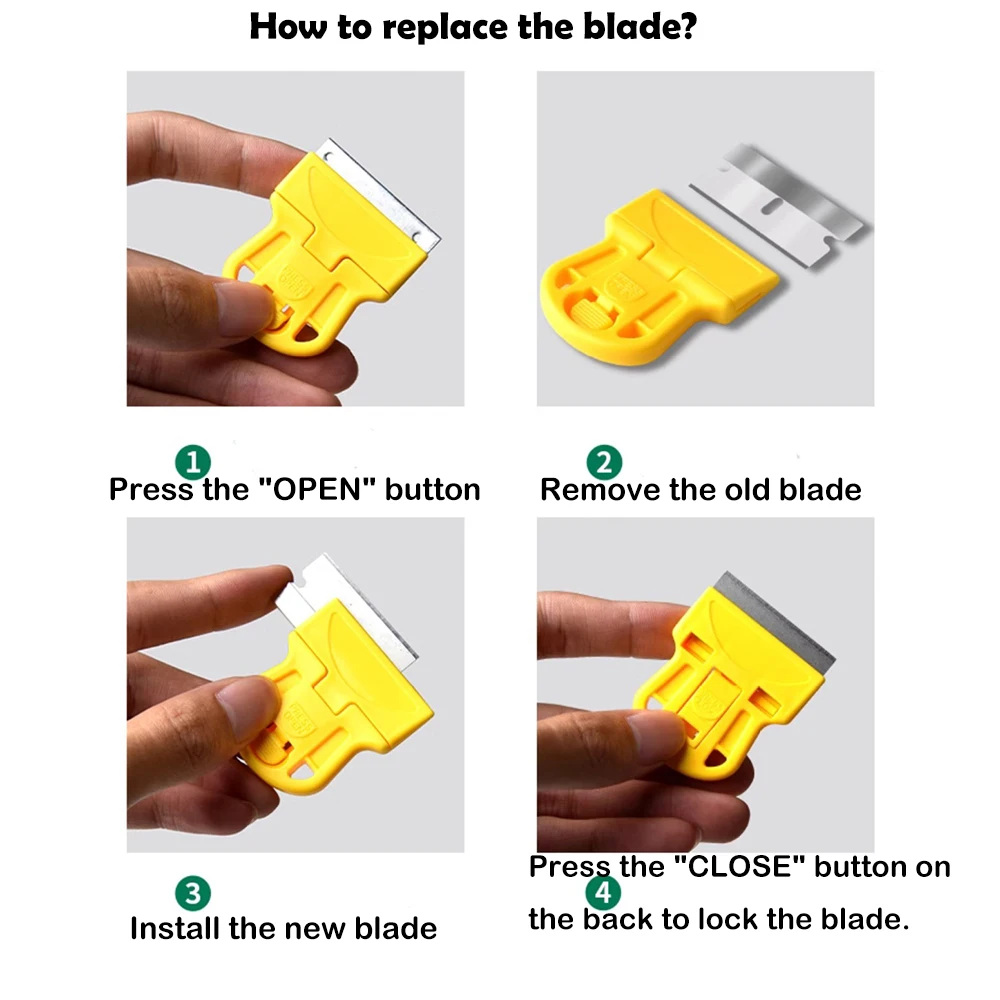 How to replace the blade?

1
Press the "OPEN" button

2
Remove the old blade

3
Install the new blade

4
Press the "CLOSE" button on the back to lock the blade.