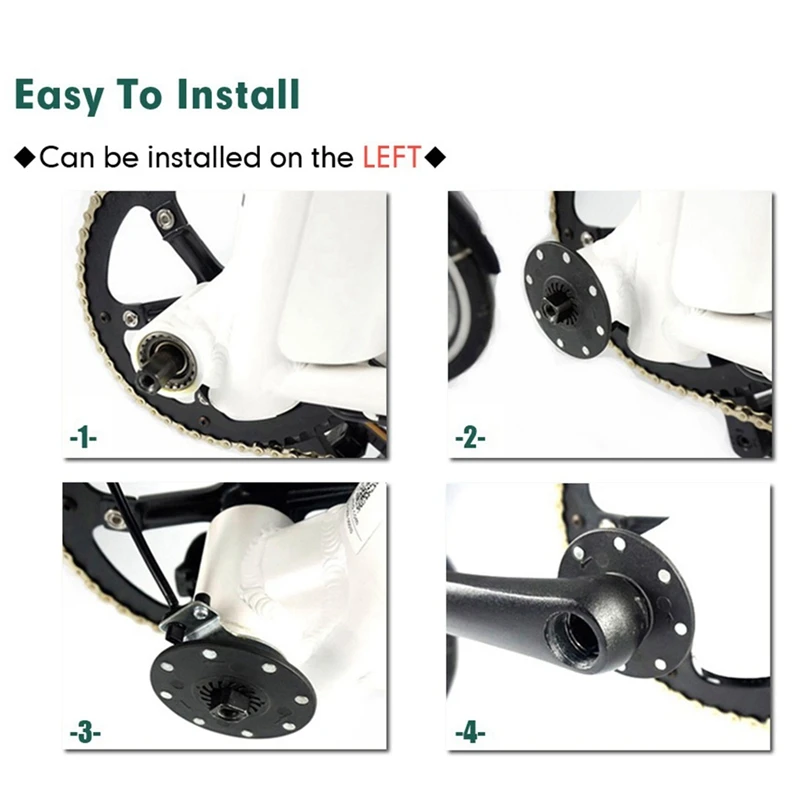 Easy To Install

◆Can be installed on the LEFT◆

-1-

-2-

-3-

-4-