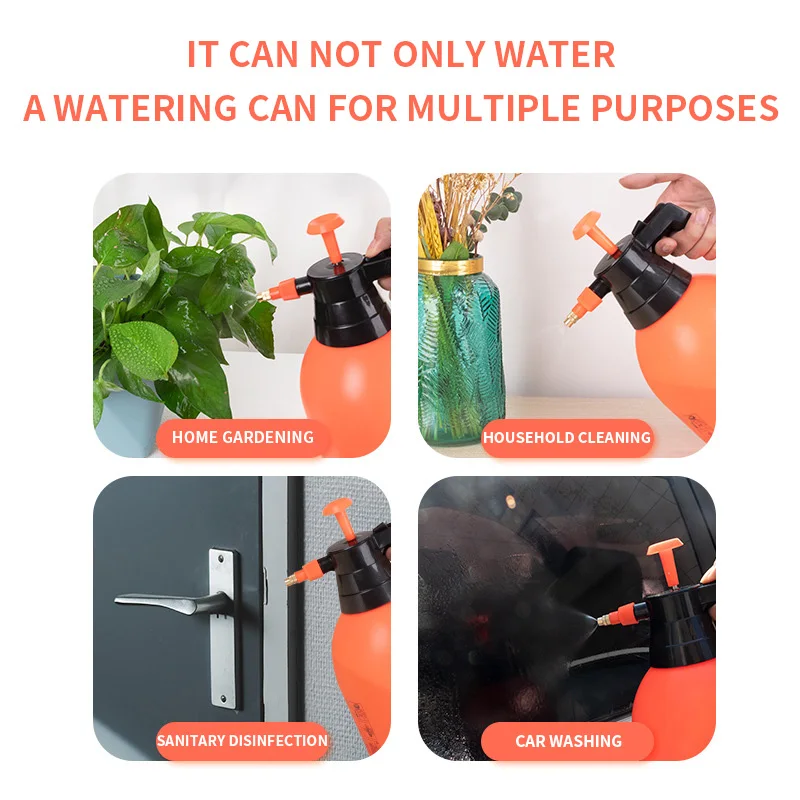 IT CAN NOT ONLY WATER
A WATERING CAN FOR MULTIPLE PURPOSES

HOME GARDENING

HOUSEHOLD CLEANING

SANITARY DISINFECTION

CAR WASHING