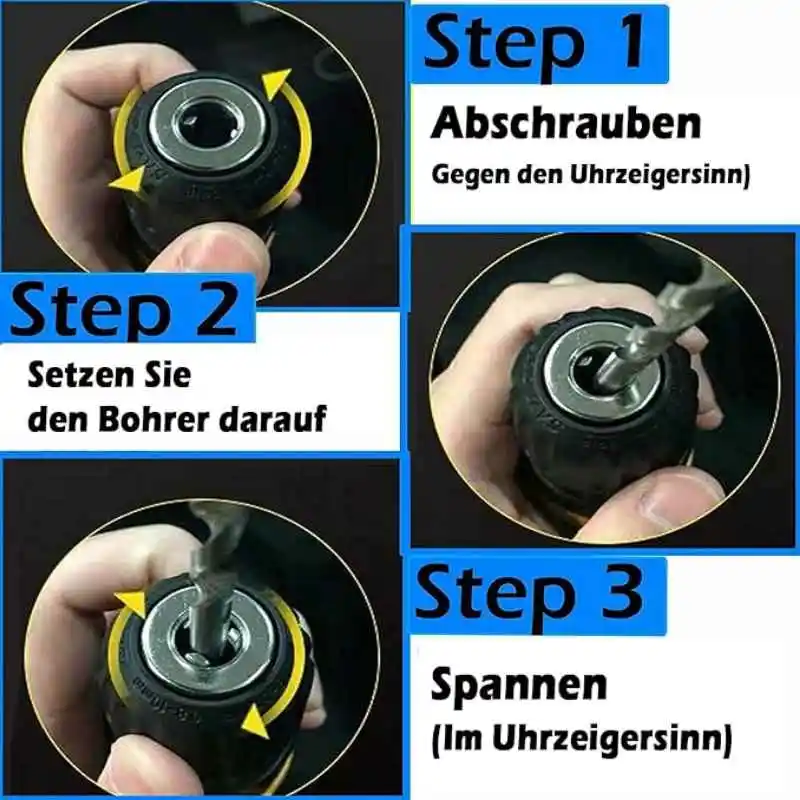 Step 1
Abschrauben
Gegen den Uhrzeigersinn)

Step 2
Setzen Sie den Bohrer darauf

Step 3
Spannen
(Im Uhrzeigersinn)