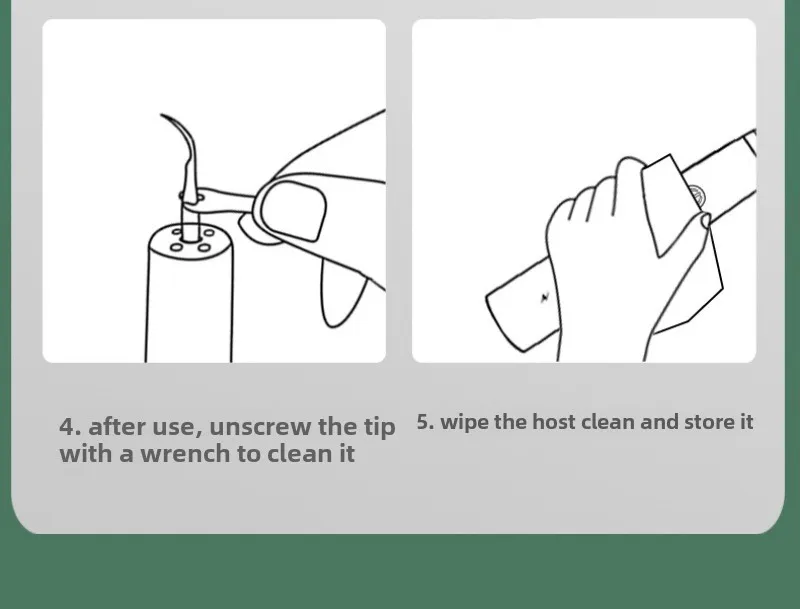 4. after use, unscrew the tip with a wrench to clean it

5. wipe the host clean and store it