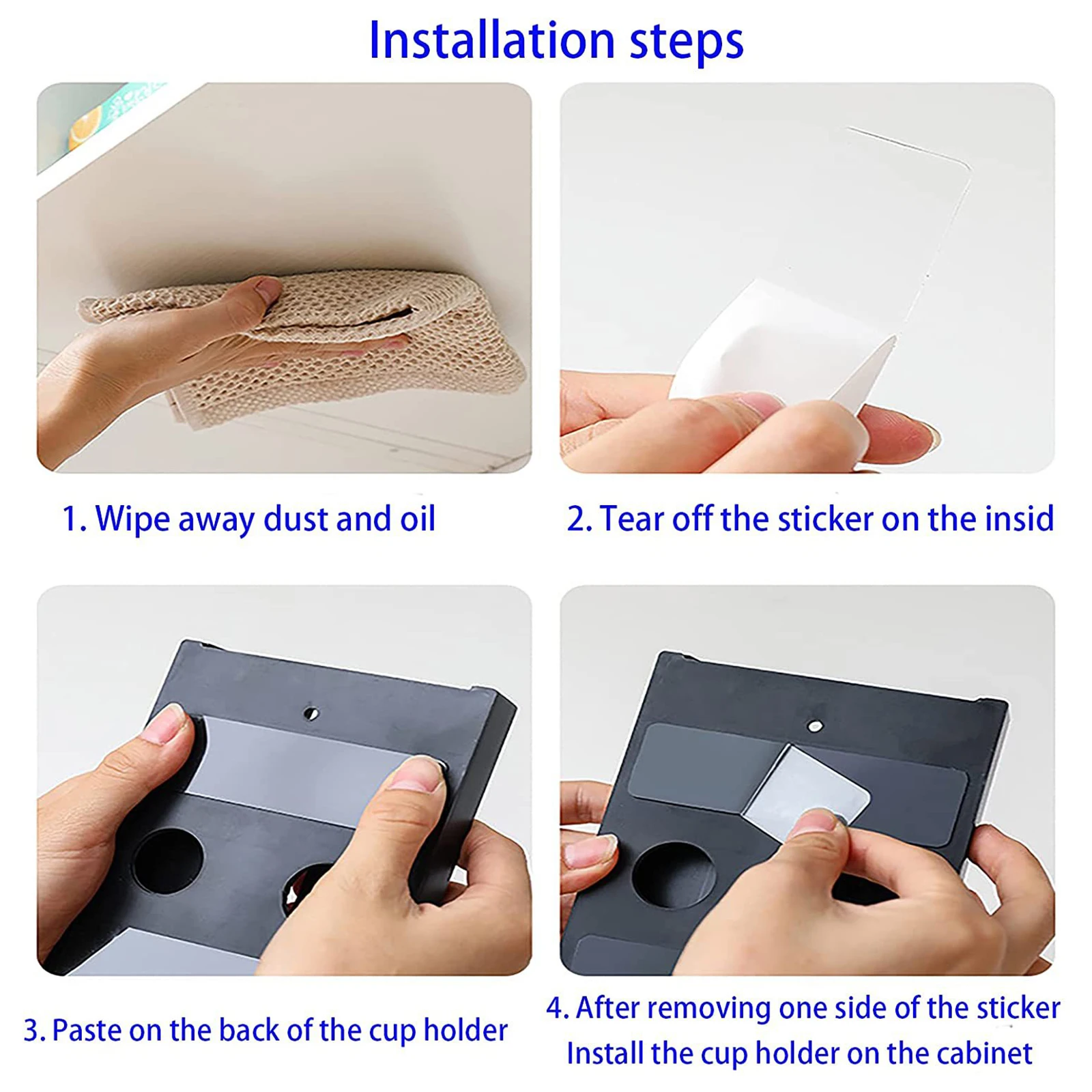 Installation steps

1. Wipe away dust and oil

2. Tear off the sticker on the insid

3. Paste on the back of the cup holder

4. After removing one side of the sticker Install the cup holder on the cabinet