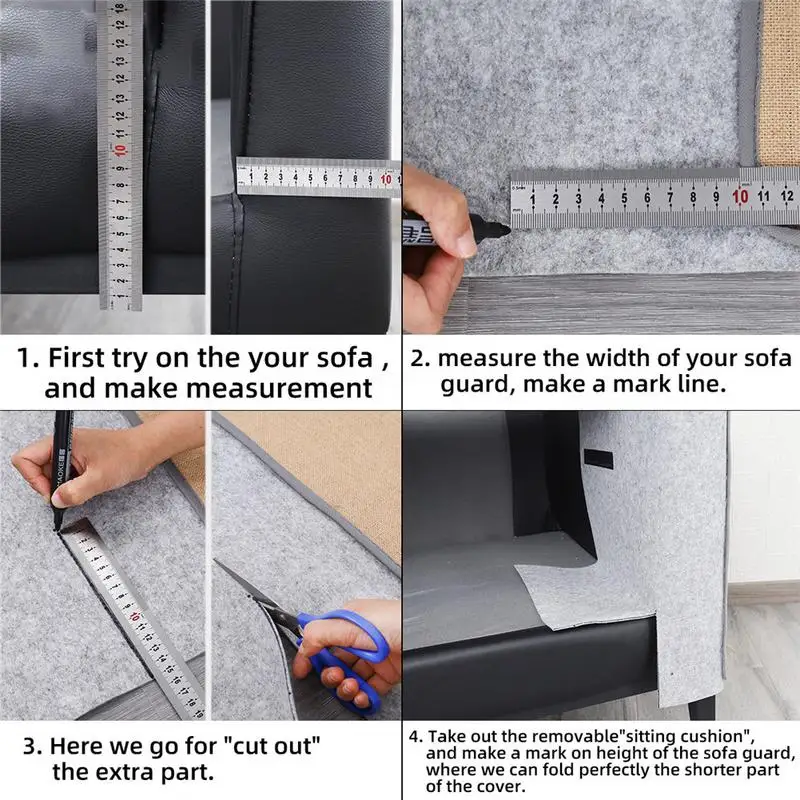 1. First try on the your sofa , and make measurement

2. measure the width of your sofa guard, make a mark line.

3. Here we go for "cut out" the extra part.

4. Take out the removable"sitting cushion", and make a mark on height of the sofa guard, where we can fold perfectly the shorter part of the cover.