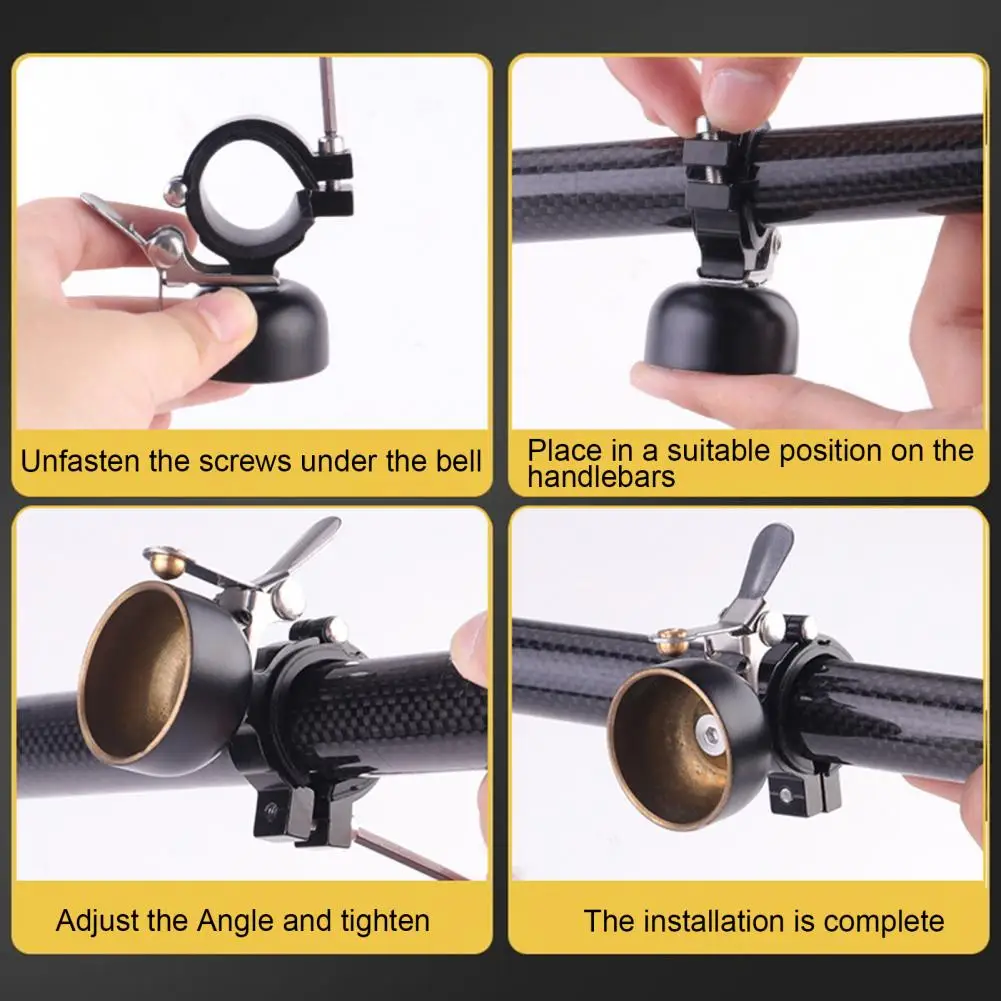 Unfasten the screws under the bell

Place in a suitable position on the handlebars

Adjust the Angle and tighten

The installation is complete