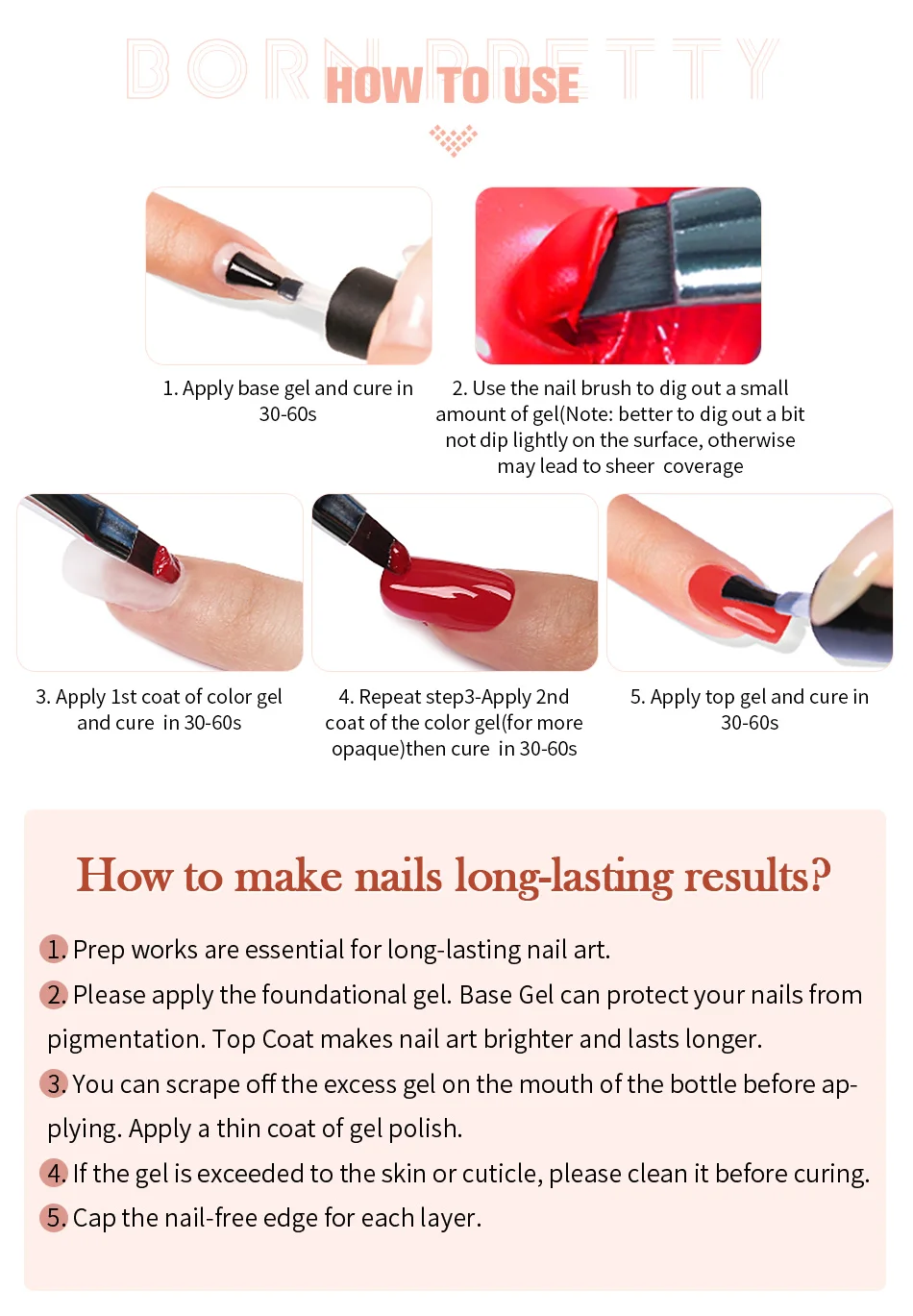 BORN PRETTY
HOW TO USE

1. Apply base gel and cure in 30-60s

2. Use the nail brush to dig out a small amount of gel(Note: better to dig out a bit not dip lightly on the surface, otherwise may lead to sheer coverage

3. Apply 1st coat of color gel and cure in 30-60s

4. Repeat step3-Apply 2nd coat of the color gel(for more opaque)then cure in 30-60s

5. Apply top gel and cure in 30-60s

How to make nails long-lasting results?

1. Prep works are essential for long-lasting nail art.

2. Please apply the foundational gel. Base Gel can protect your nails from pigmentation. Top Coat makes nail art brighter and lasts longer.

3. You can scrape off the excess gel on the mouth of the bottle before applying. Apply a thin coat of gel polish.

4. If the gel is exceeded to the skin or cuticle, please clean it before curing.

5. Cap the nail-free edge for each layer.