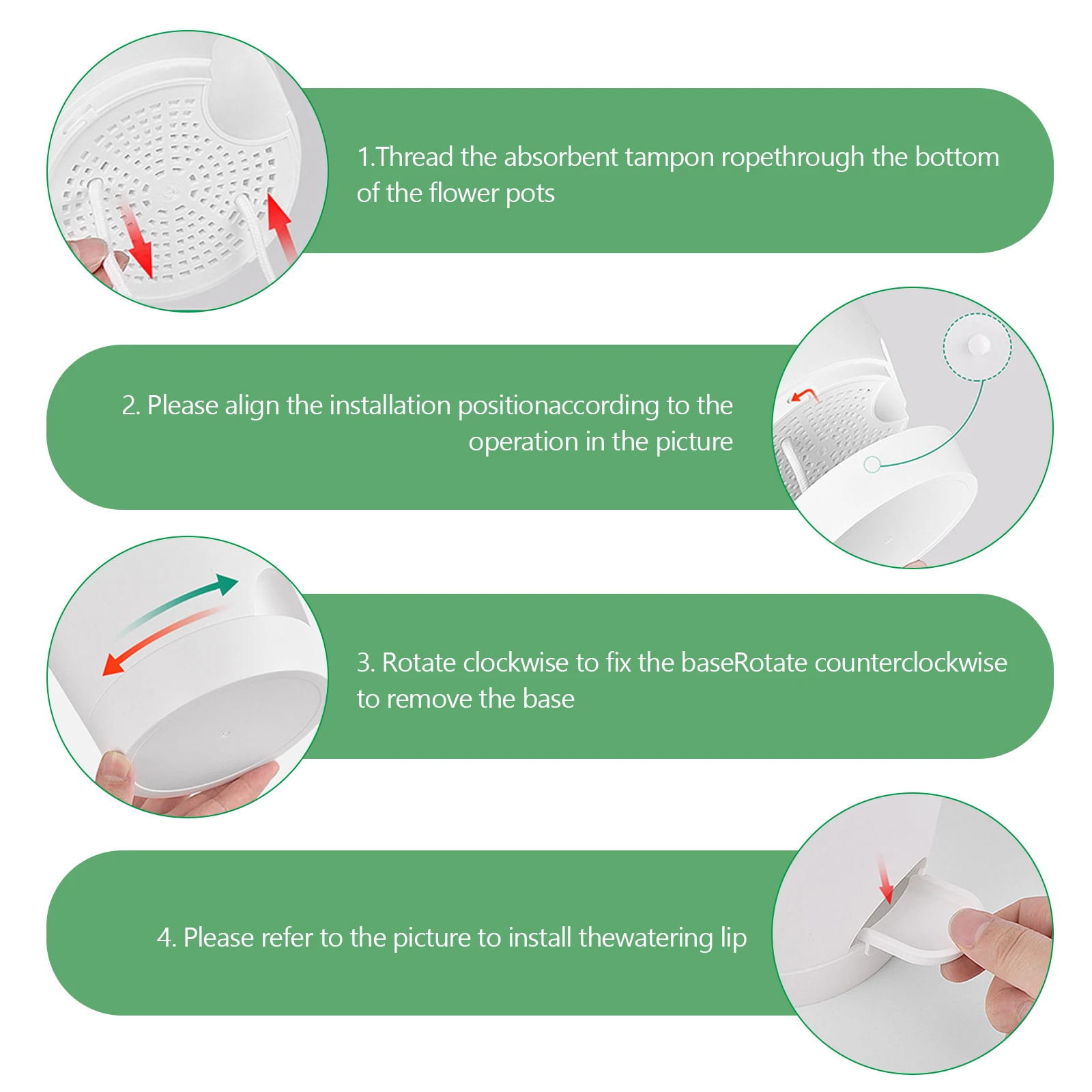 1.Thread the absorbent tampon ropethrough the bottom of the flower pots

2. Please align the installation positionaccording to the operation in the picture

3. Rotate clockwise to fix the baseRotate counterclockwise to remove the base

4. Please refer to the picture to install thewatering lip