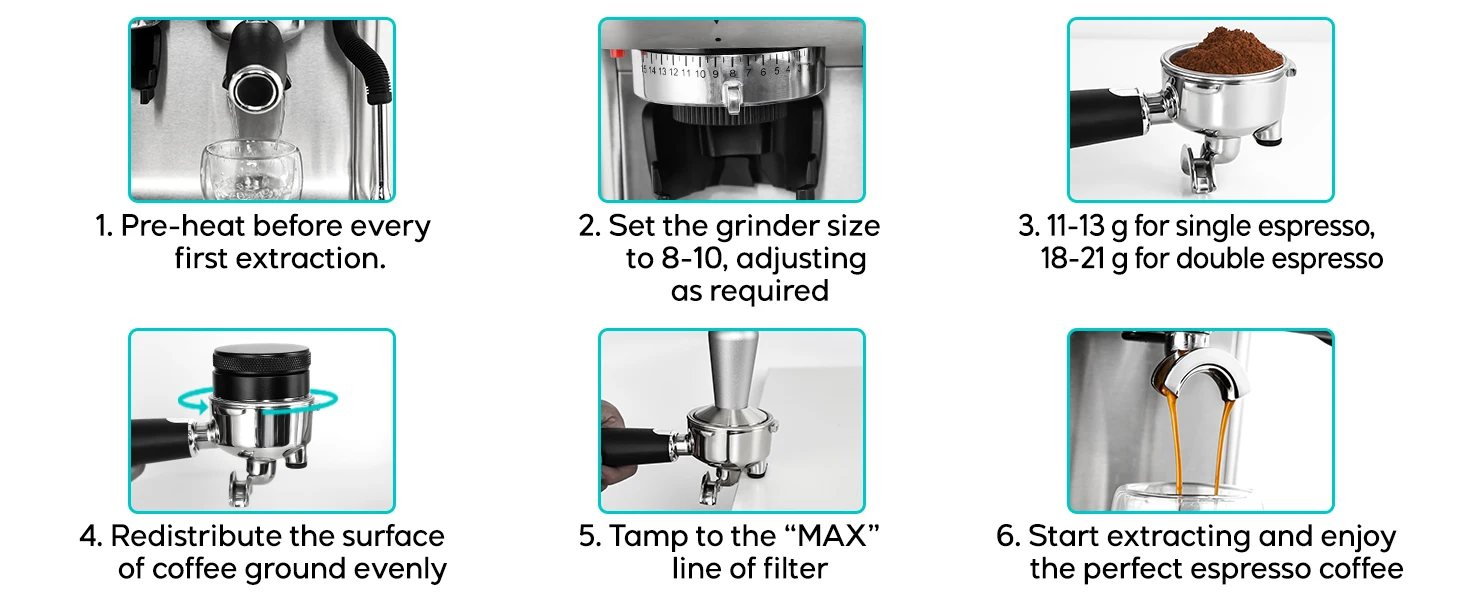 15 14 13 12 11 10 9 8 7 6 5 4

1. Pre-heat before every first extraction.

2. Set the grinder size to 8-10, adjusting as required

3. 11-13 g for single espresso, 18-21 g for double espresso

4. Redistribute the surface of coffee ground evenly

5. Tamp to the “MAX” line of filter

6. Start extracting and enjoy the perfect espresso coffee