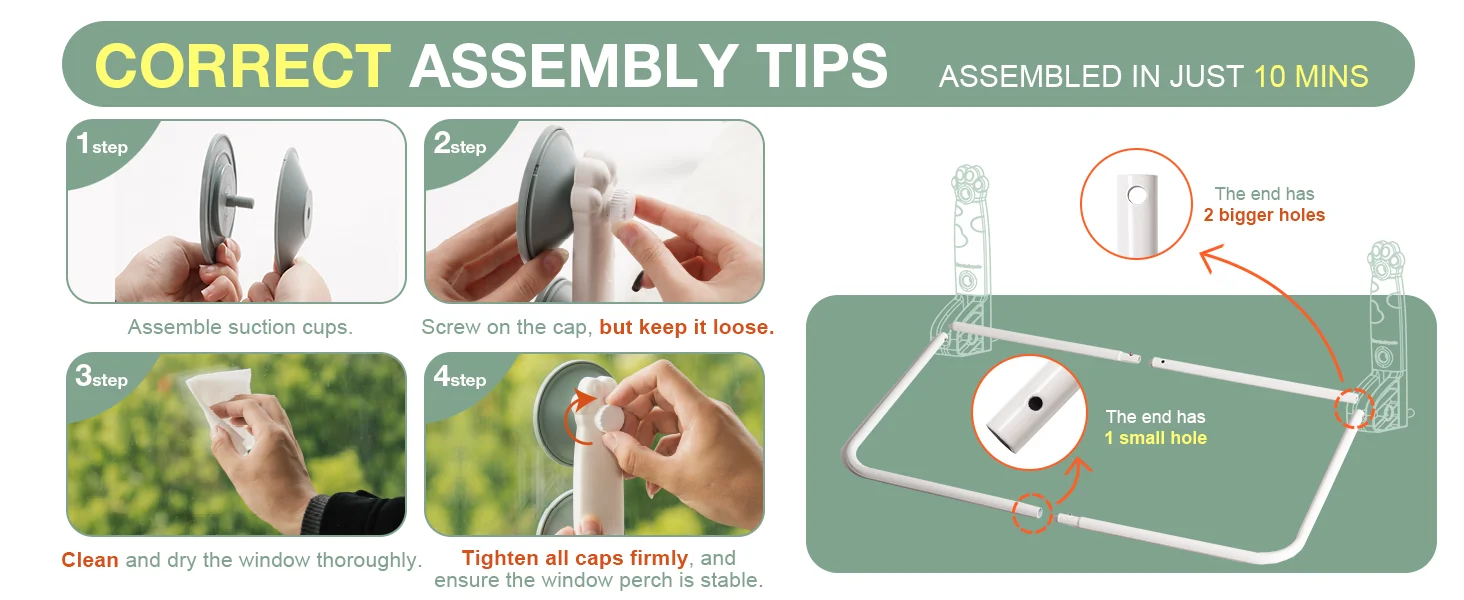 CORRECT ASSEMBLY TIPS ASSEMBLED IN JUST 10 MINS

1step

Assemble suction cups.

2step

Screw on the cap, but keep it loose.

3step

Clean and dry the window thoroughly.

4step

Tighten all caps firmly, and ensure the window perch is stable.

The end has 2 bigger holes

The end has 1 small hole