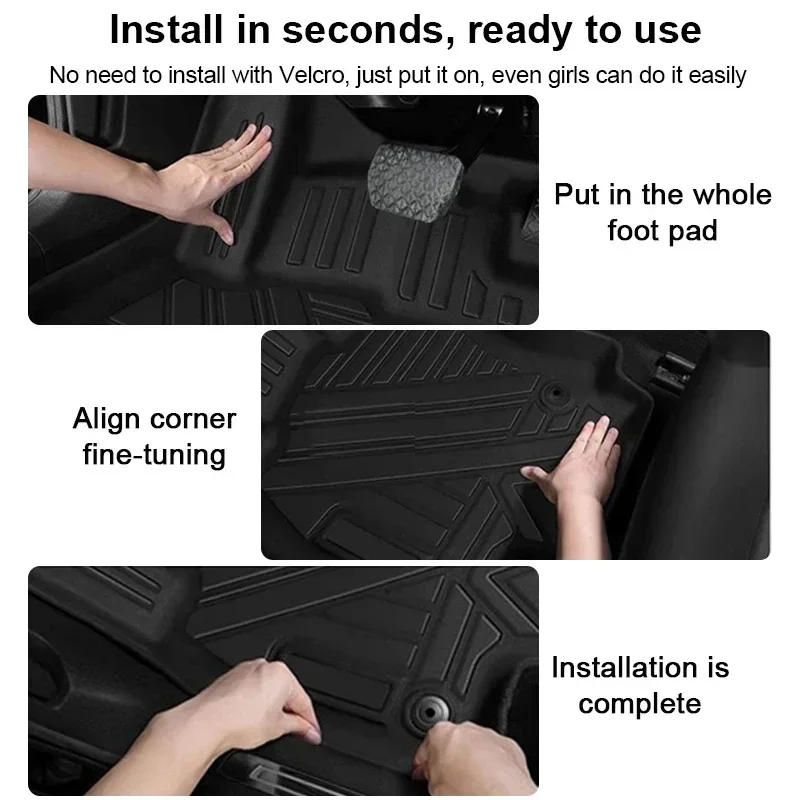 Install in seconds, ready to use

No need to install with Velcro, just put it on, even girls can do it easily

Put in the whole foot pad

Align corner fine-tuning

Installation is complete