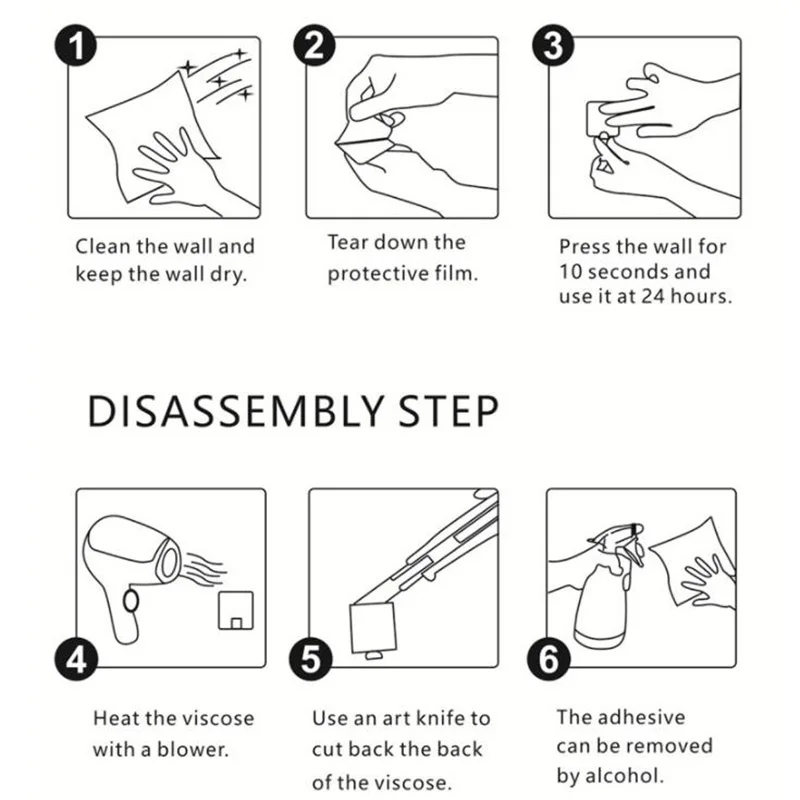 1
Clean the wall and keep the wall dry.

2
Tear down the protective film.

3
Press the wall for 10 seconds and use it at 24 hours.

DISASSEMBLY STEP

4
Heat the viscose with a blower.

5
Use an art knife to cut back the back of the viscose.

6
The adhesive can be removed by alcohol.