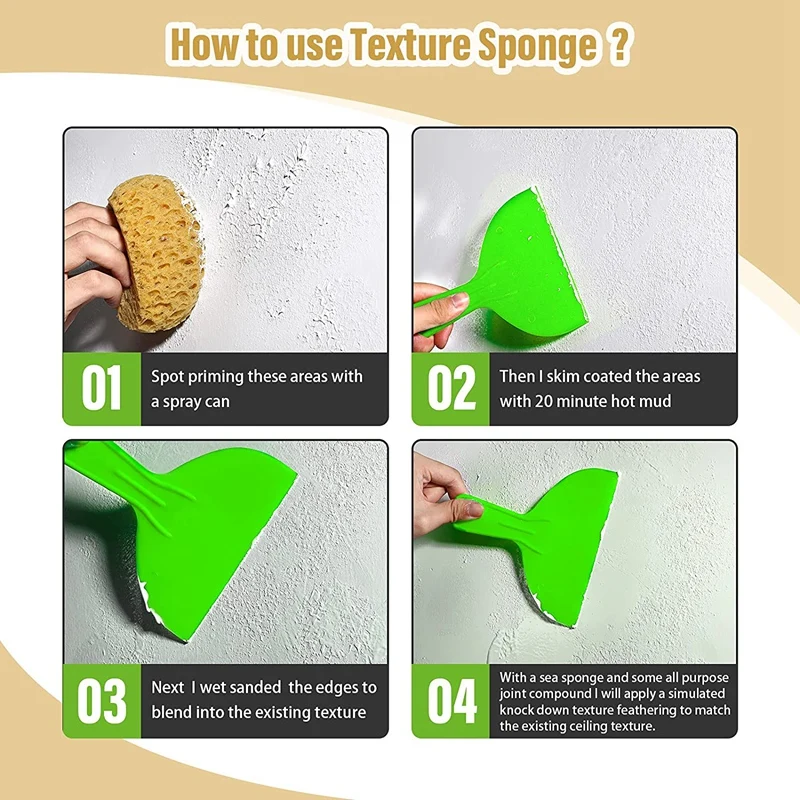 How to use Texture Sponge ?

01 Spot priming these areas with a spray can

02 Then I skim coated the areas with 20 minute hot mud

03 Next I wet sanded the edges to blend into the existing texture

04 With a sea sponge and some all purpose joint compound I will apply a simulated knock down texture feathering to match the existing ceiling texture.