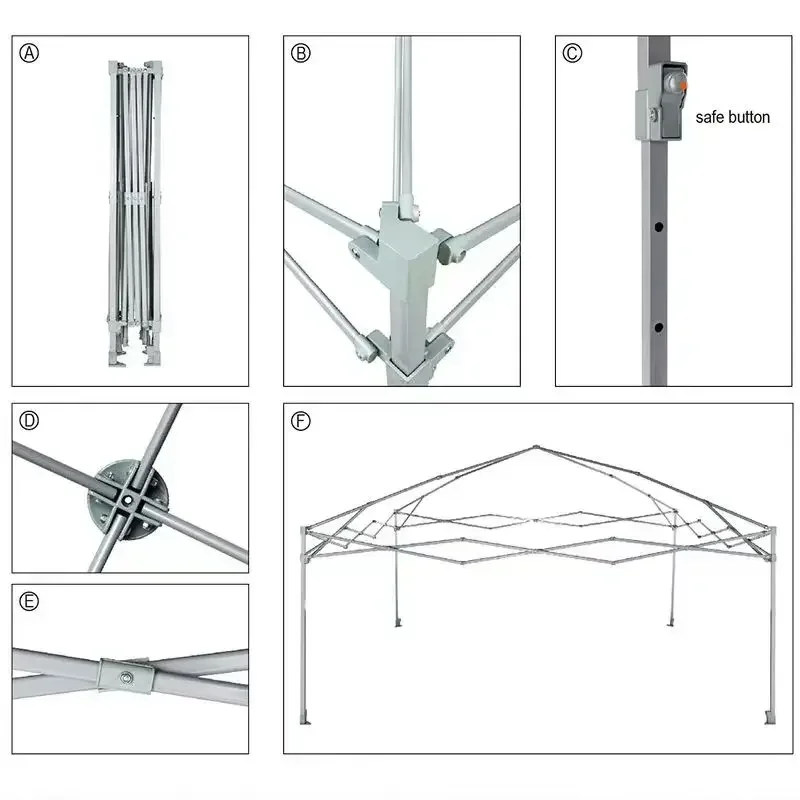 Ⓐ

Ⓑ

Ⓒ

safe button

Ⓓ

Ⓔ

Ⓕ