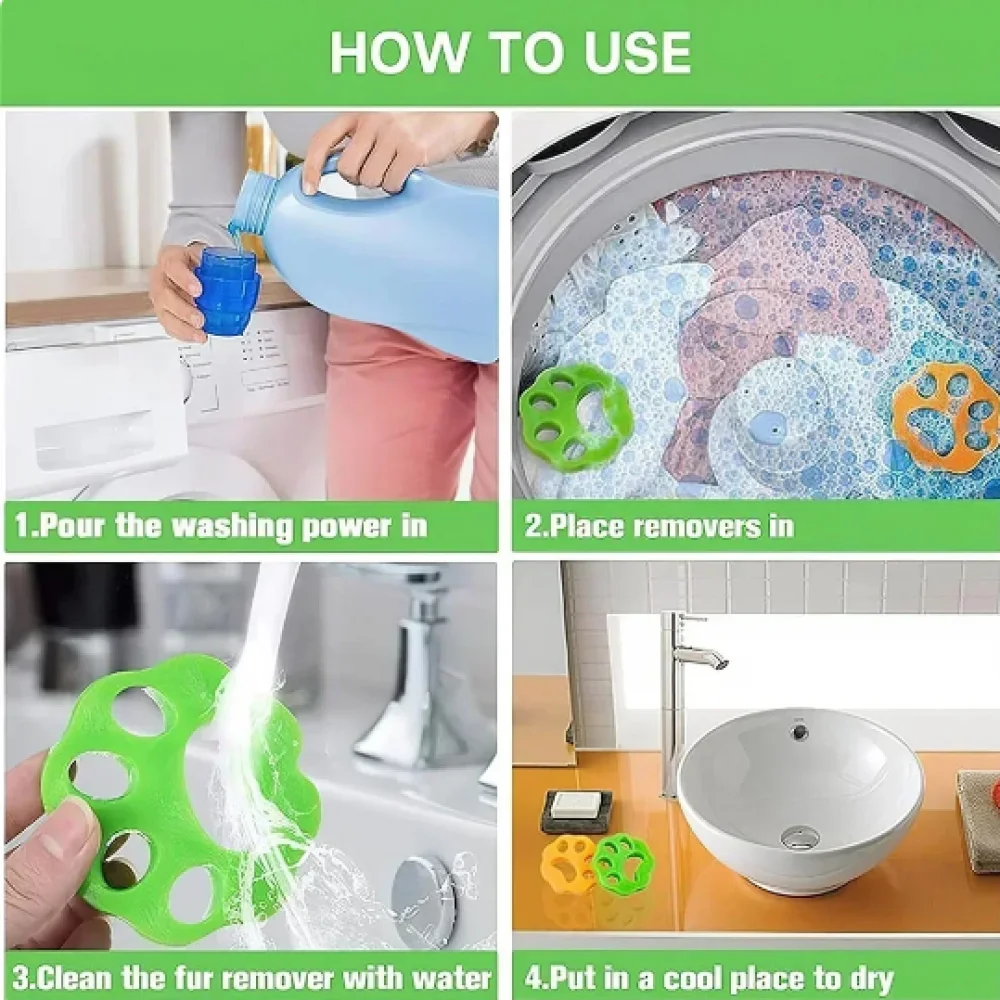 HOW TO USE

1.Pour the washing power in

2.Place removers in

3.Clean the fur remover with water

4.Put in a cool place to dry