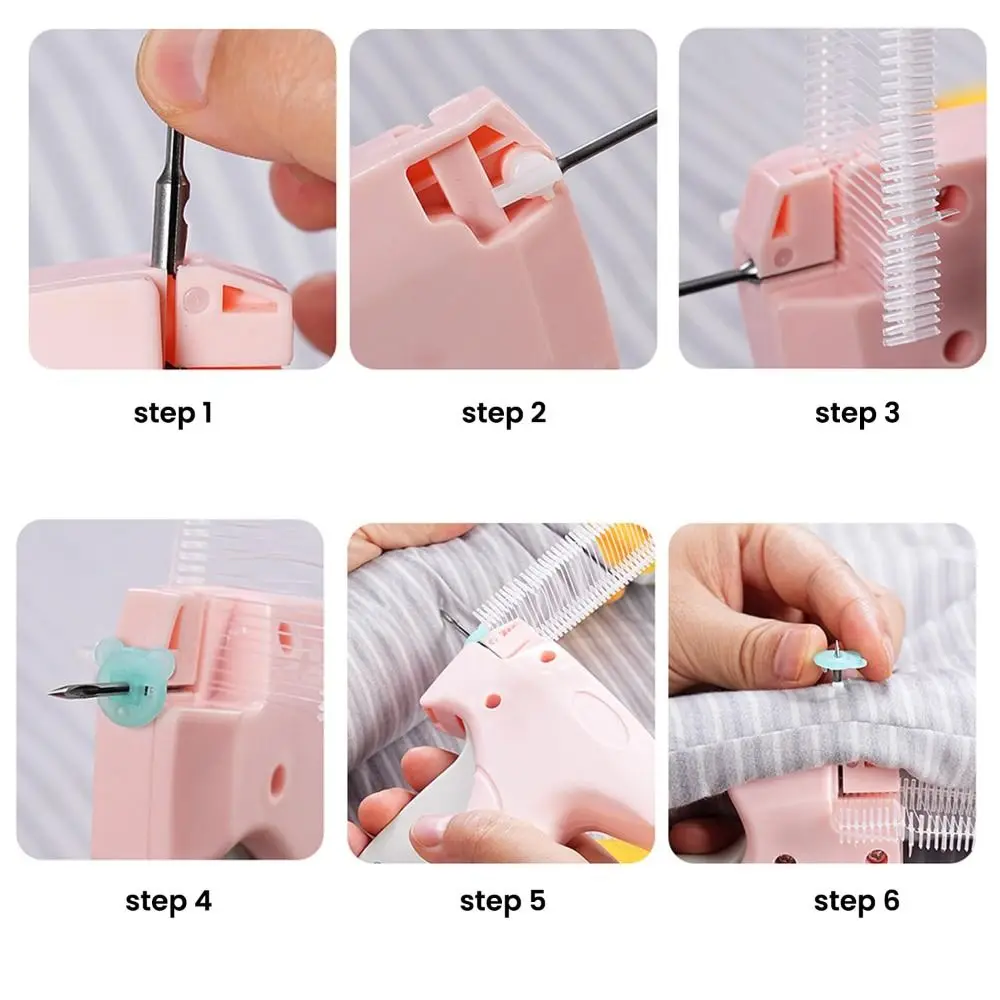 step 1

step 2

step 3

step 4

step 5

step 6