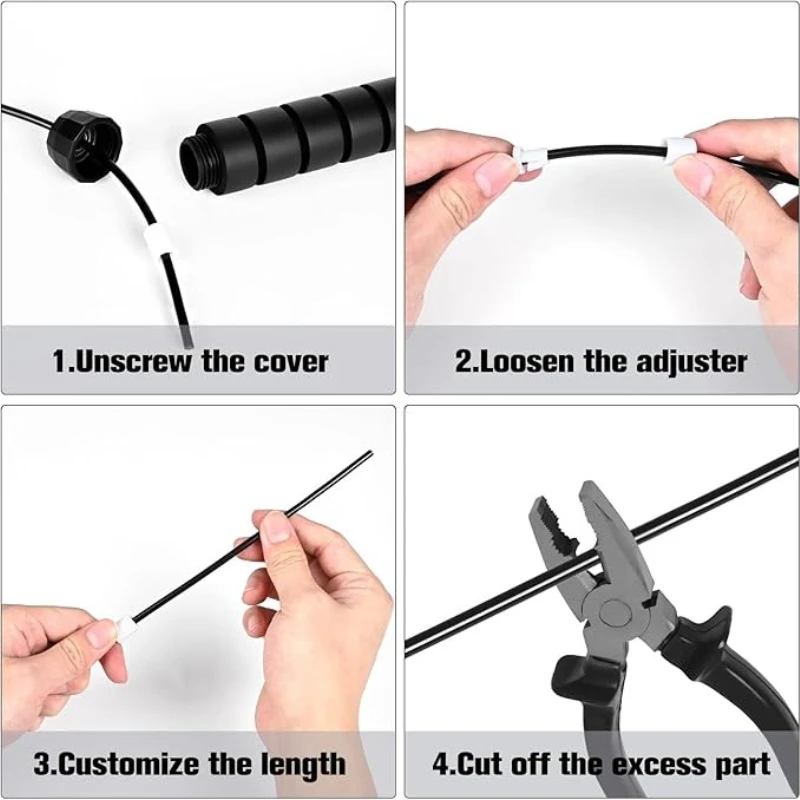 1.Unscrew the cover

2.Loosen the adjuster

3.Customize the length

4.Cut off the excess part