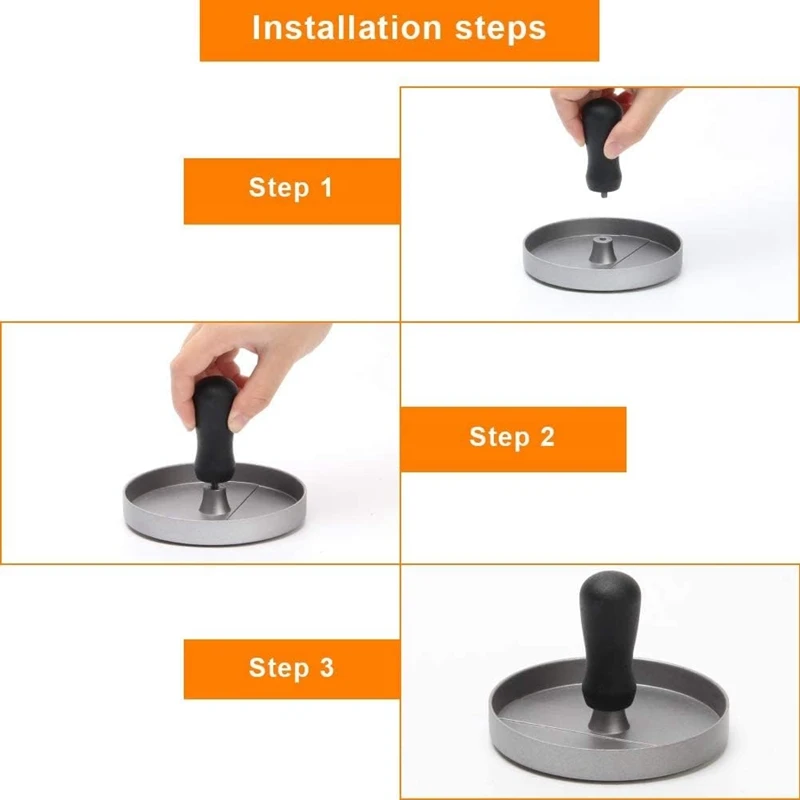 Installation steps

Step 1

Step 2

Step 3