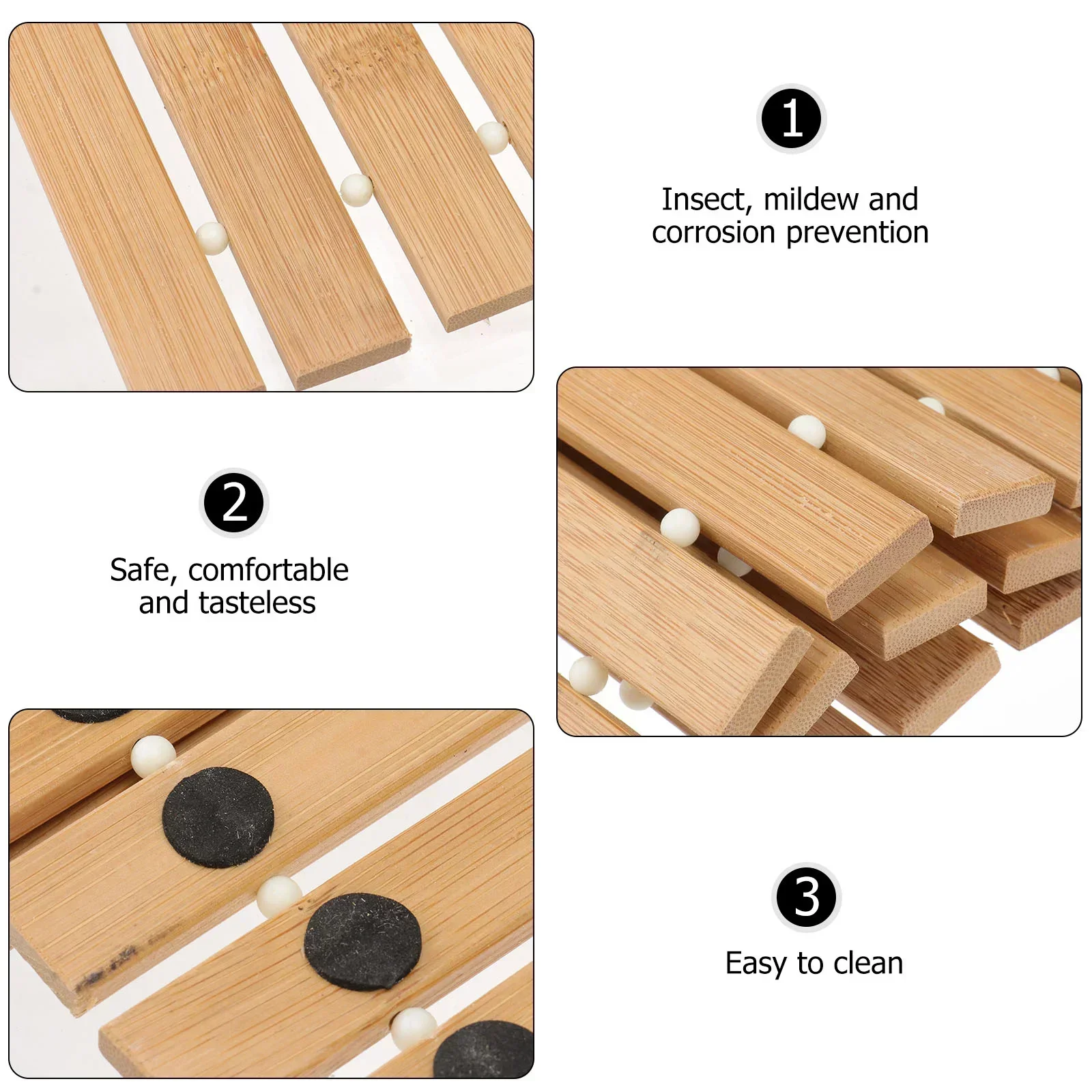 1

Insect, mildew and corrosion prevention

2

Safe, comfortable and tasteless

3

Easy to clean