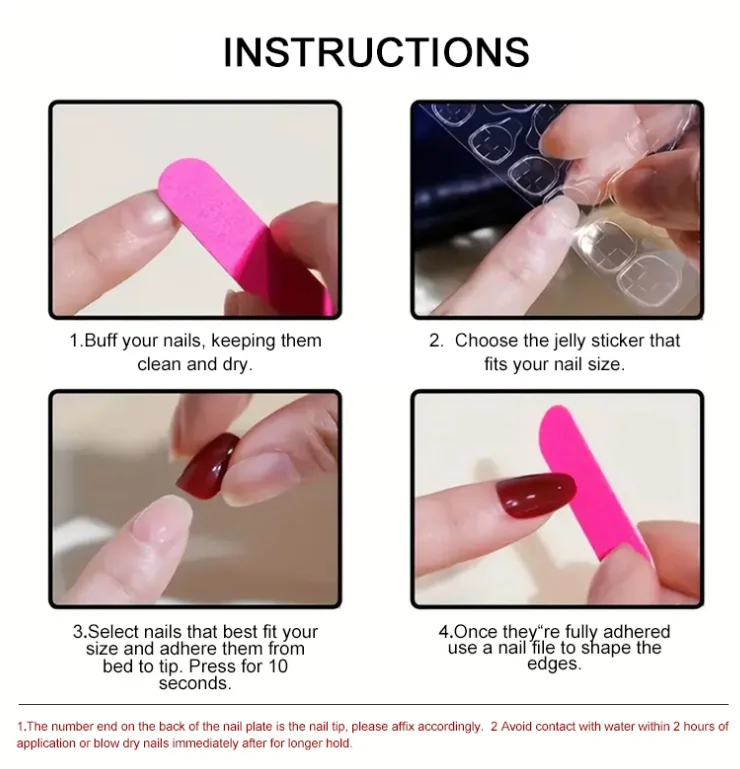 INSTRUCTIONS

1.Buff your nails, keeping them clean and dry.

2. Choose the jelly sticker that fits your nail size.

3.Select nails that best fit your size and adhere them from bed to tip. Press for 10 seconds.

4.Once they"re fully adhered use a nail file to shape the edges.

1.The number end on the back of the nail plate is the nail tip, please affix accordingly. 2 Avoid contact with water within 2 hours of application or blow dry nails immediately after for longer hold.