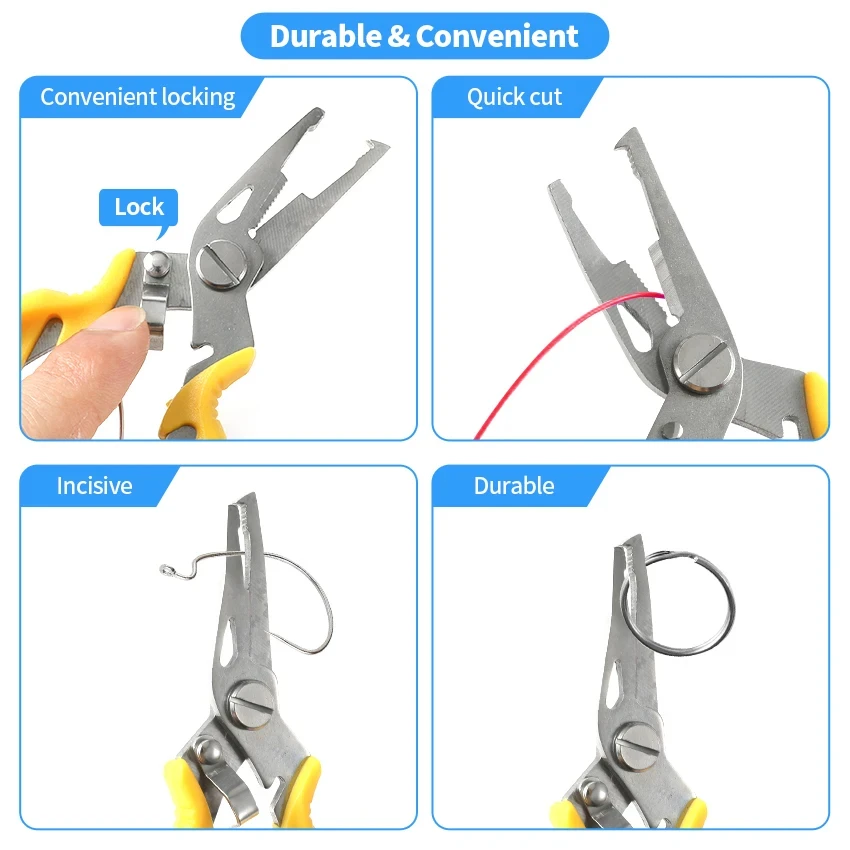 Durable & Convenient

Convenient locking

Lock

Quick cut

Incisive

Durable