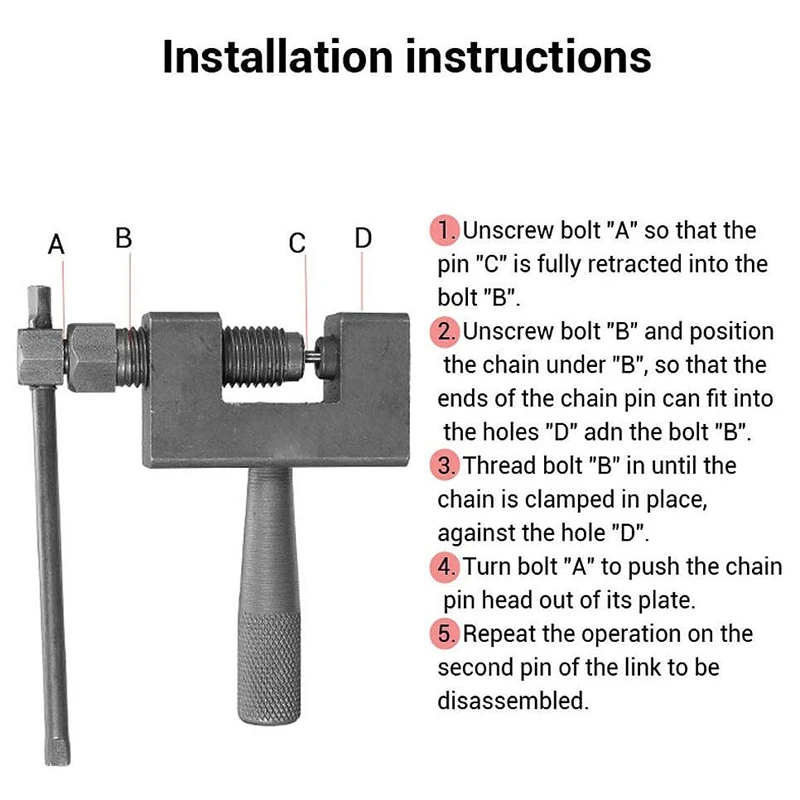 Installation instructions

A B C D

1. Unscrew bolt "A" so that the pin "C" is fully retracted into the bolt "B".

2. Unscrew bolt "B" and position the chain under "B", so that the ends of the chain pin can fit into the holes "D" adn the bolt "B".

3. Thread bolt "B" in until the chain is clamped in place, against the hole "D".

4. Turn bolt "A" to push the chain pin head out of its plate.

5. Repeat the operation on the second pin of the link to be disassembled.