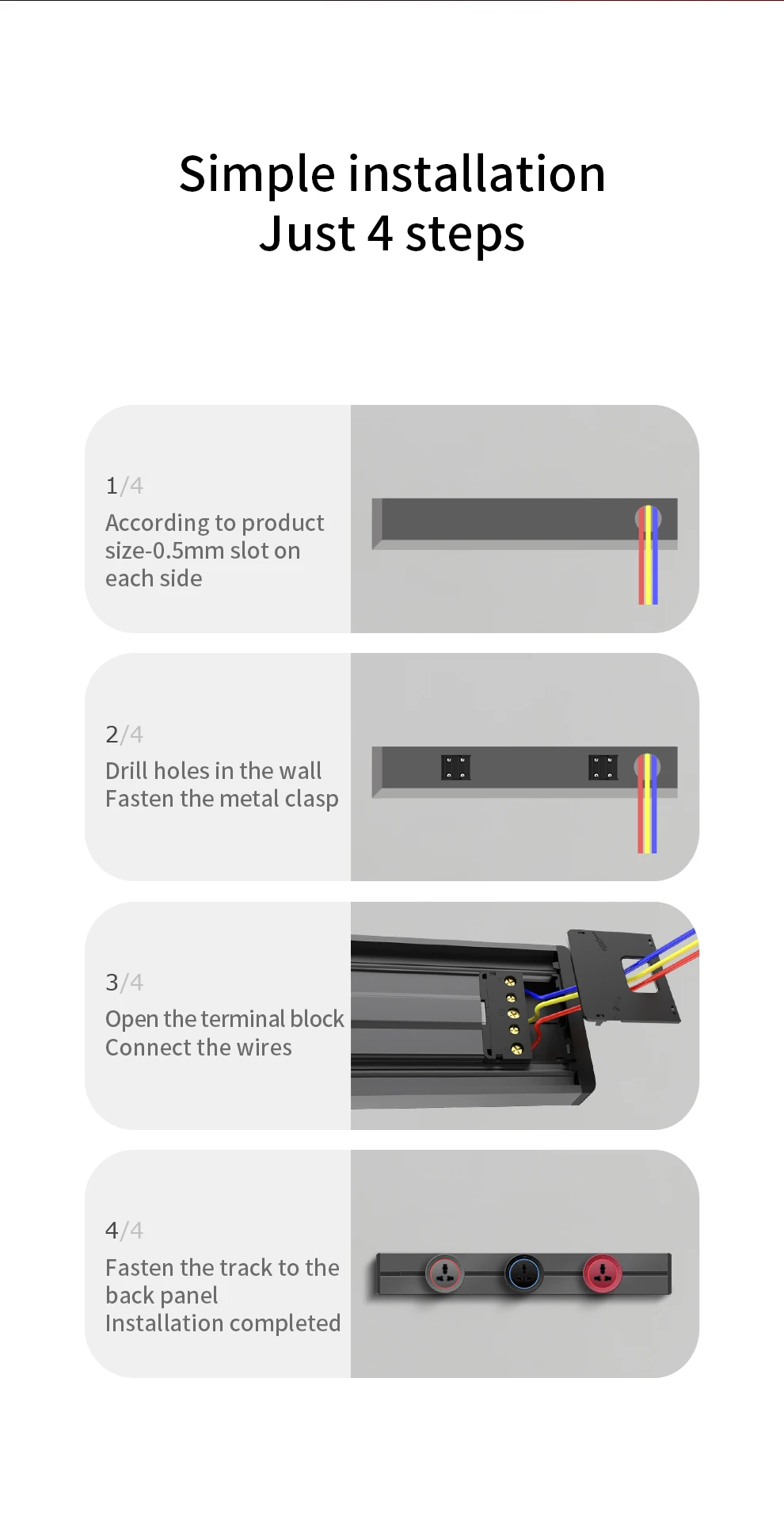 Simple installation
Just 4 steps

1/4
According to product size-0.5mm slot on each side

2/4
Drill holes in the wall
Fasten the metal clasp

3/4
Open the terminal block
Connect the wires

4/4
Fasten the track to the back panel
Installation completed